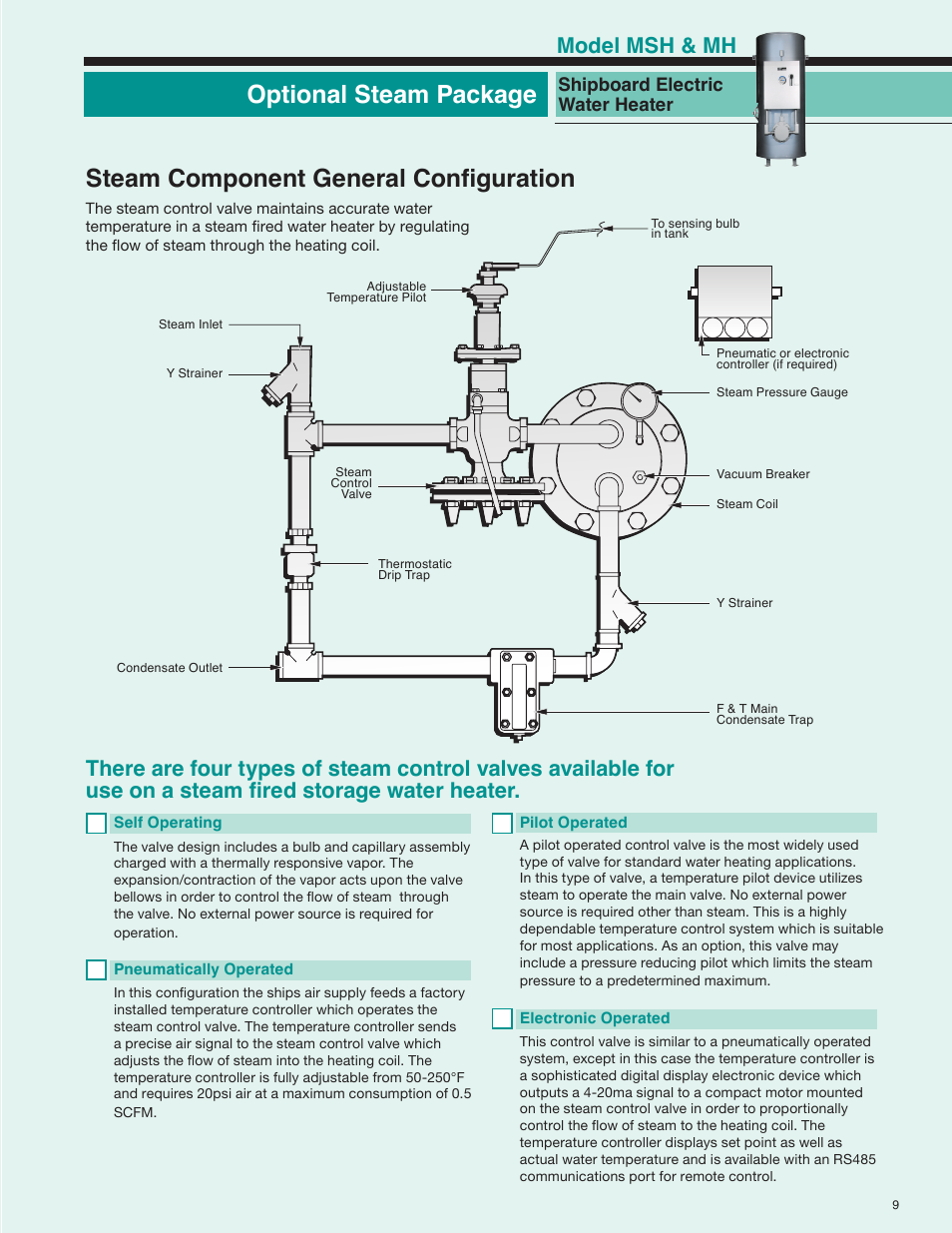 Model MSH & MH

Optional Steam Package

Shipboard Electric Water Heater

Steam Component General Configuration

The steam control valve maintains accurate water temperature in a steam fired water heater by regulating the flow of steam through the heating coil.

To sensing bulb in tank

Adjustable Temperature Pilot

Steam Inlet

Y Strainer

Pneumatic or electronic controller (if required)

Steam Pressure Gauge

Steam Control Valve

Vacuum Breaker

Steam Coil

Thermostatic Drip Trap

Y Strainer

Condensate Outlet

F & T Main Condensate Trap

There are four types of steam control valves available for use on a steam fired storage water heater.

Self Operating

The valve design includes a bulb and capillary assembly charged with a thermally responsive vapor. The expansion/contraction of the vapor acts upon the valve bellows in order to control the flow of steam through the valve. No external power source is required for operation.

Pneumatically Operated

In this configuration the ships air supply feeds a factory installed temperature controller which operates the steam control valve. The temperature controller sends a precise air signal to the steam control valve which adjusts the flow of steam into the heating coil. The temperature controller is fully adjustable from 50-250°F and requires 20psi air at a maximum consumption of 0.5 SCFM.

Pilot Operated

A pilot operated control valve is the most widely used type of valve for standard water heating applications. In this type of valve, a temperature pilot device utilizes steam to operate the main valve. No external power source is required other than steam. This is a highly dependable temperature control system which is suitable for most applications. As an option, this valve may include a pressure reducing pilot which limits the steam pressure to a predetermined maximum.

Electronic Operated

This control valve is similar to a pneumatically operated system, except in this case the temperature controller is a sophisticated digital display electronic device which outputs a 4-20ma signal to a compact motor mounted on the steam control valve in order to proportionally control the flow of steam to the heating coil. The temperature controller displays set point as well as actual water temperature and is available with an RS485 communications port for remote control.

9