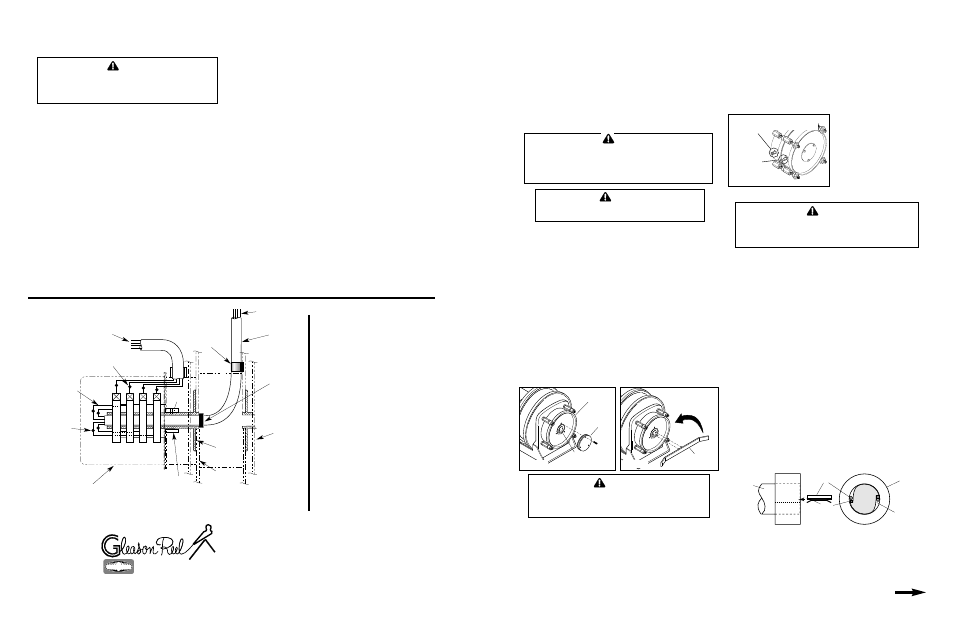 Gleason Reel