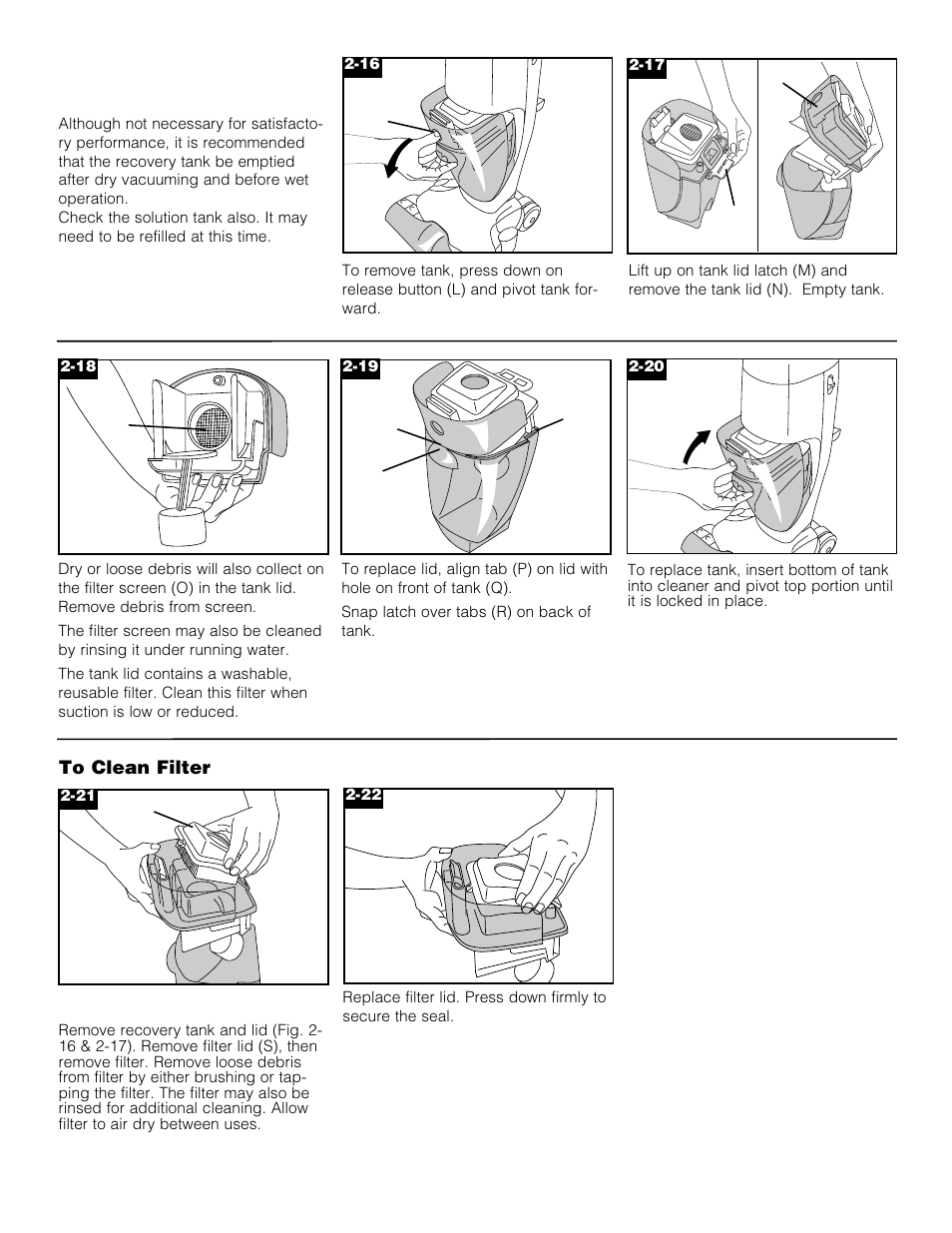 Although not necessary for satisfactory performance, it is recommended that the recovery tank be emptied after dry vacuuming and before wet operation.
Check the solution tank also. It may need to be refilled at this time.

2-16

To remove tank, press down on release button (L) and pivot tank forward.

2-17

Lift up on tank lid latch (M) and remove the tank lid (N). Empty tank.

2-18

Dry or loose debris will also collect on the filter screen (O) in the tank lid. Remove debris from screen.

The filter screen may also be cleaned by rinsing it under running water.

The tank lid contains a washable, reusable filter. Clean this filter when suction is low or reduced.

2-19

To replace lid, align tab (P) on lid with hole on front of tank (Q).

Snap latch over tabs (R) on back of tank.

2-20

To replace tank, insert bottom of tank into cleaner and pivot top portion until it is locked in place.

To Clean Filter

2-21

Remove recovery tank and lid (Fig. 2-16 & 2-17). Remove filter lid (S), then remove filter. Remove loose debris from filter by either brushing or tapping the filter. The filter may also be rinsed for additional cleaning. Allow filter to air dry between uses.

2-22

Replace filter lid. Press down firmly to secure the seal.