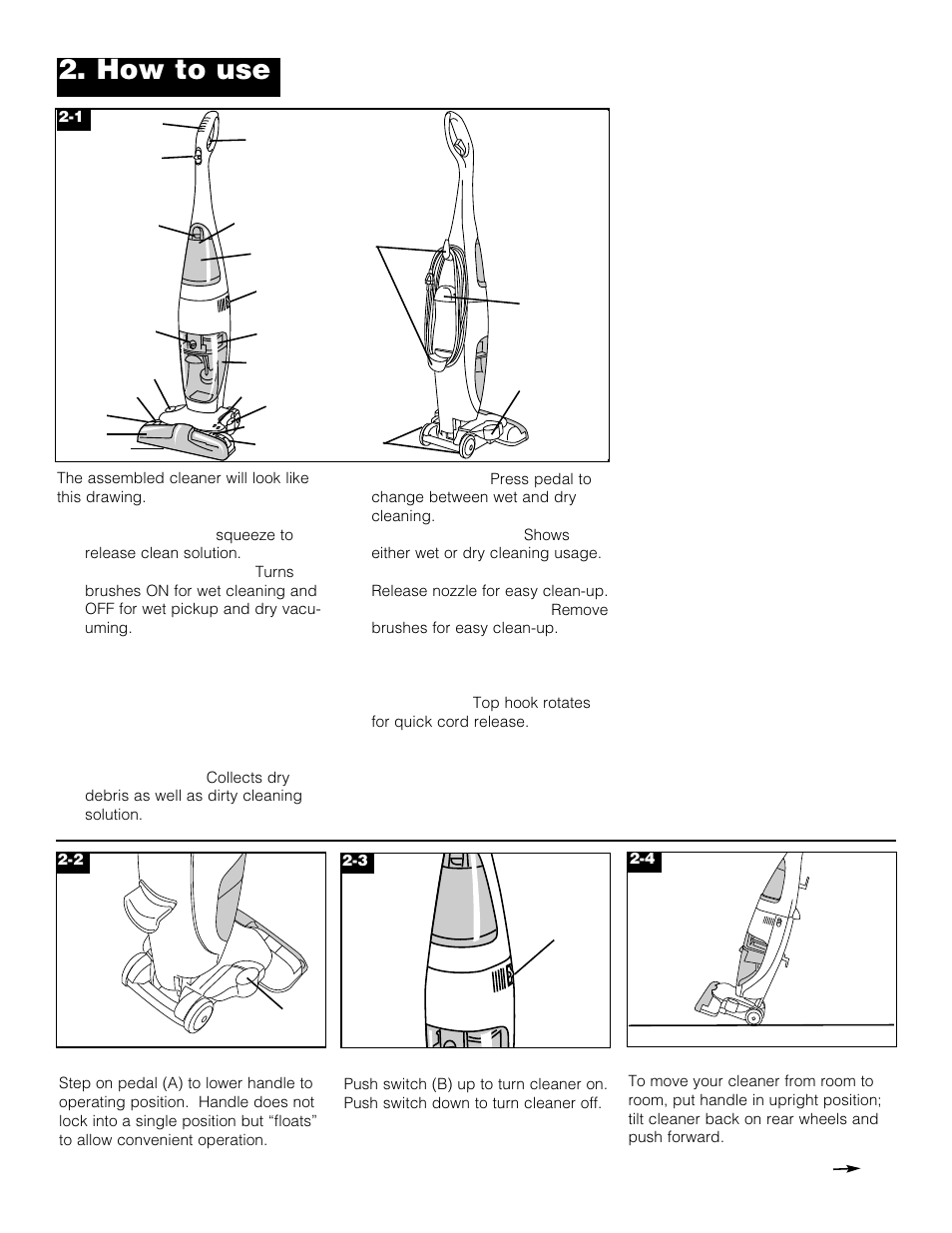 2. How to use

2-1

The assembled cleaner will look like this drawing.

squeeze to release clean solution.

Turns brushes ON for wet cleaning and OFF for wet pickup and dry vacuuming.

Collects dry debris as well as dirty cleaning solution.

Press pedal to change between wet and dry cleaning.

Shows either wet or dry cleaning usage.

Release nozzle for easy clean-up.

Remove brushes for easy clean-up.

Top hook rotates for quick cord release.

2-2

Step on pedal (A) to lower handle to operating position. Handle does not lock into a single position but “floats” to allow convenient operation.

2-3

Push switch (B) up to turn cleaner on. Push switch down to turn cleaner off.

2-4

To move your cleaner from room to room, put handle in upright position; tilt cleaner back on rear wheels and push forward.