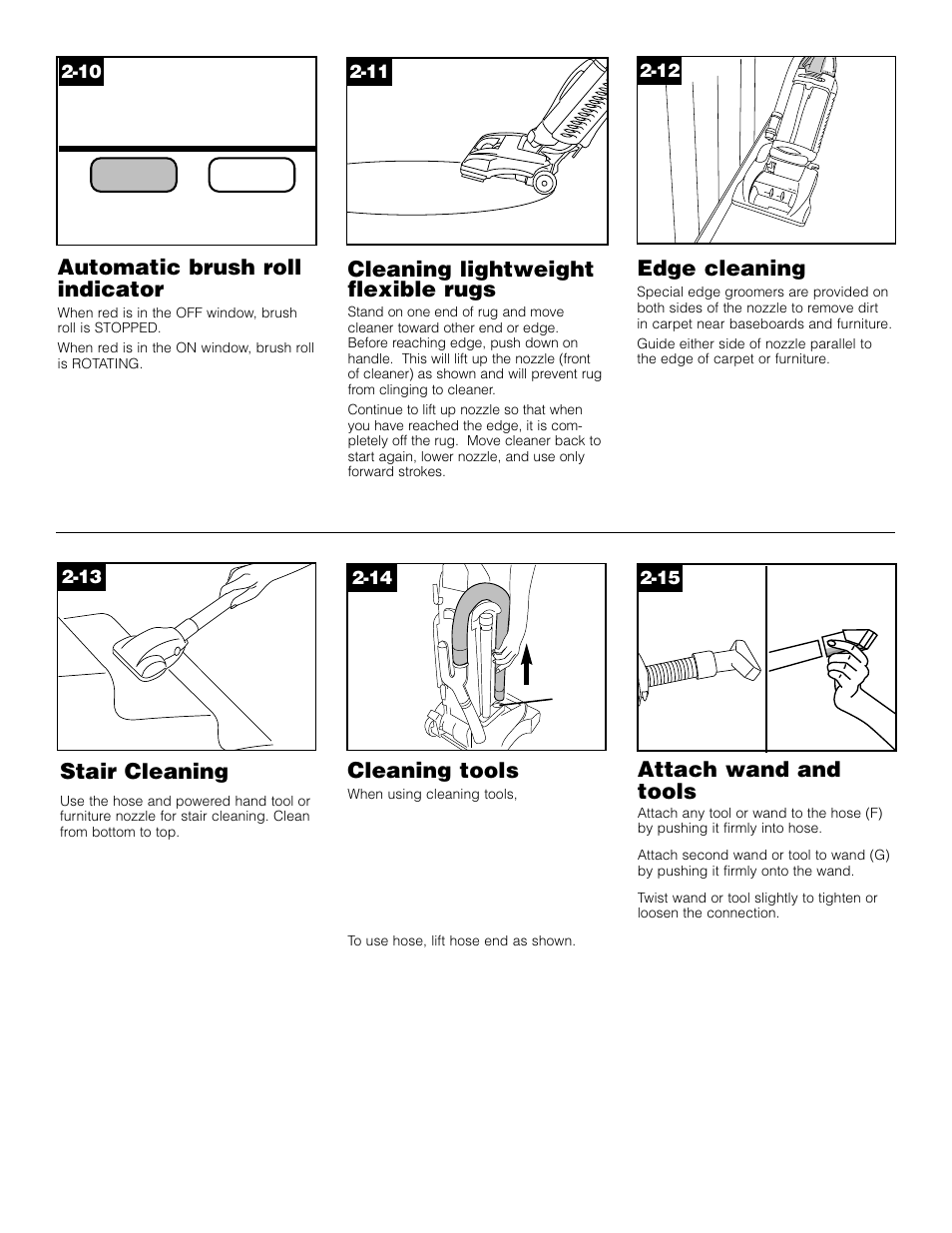 2-10

Automatic brush roll indicator

When red is in the OFF window, brush roll is STOPPED.

When red is in the ON window, brush roll is ROTATING.

2-11

Cleaning lightweight flexible rugs

Stand on one end of rug and move cleaner toward other end or edge. Before reaching edge, push down on handle. This will lift up the nozzle (front of cleaner) as shown and will prevent rug from clinging to cleaner.

Continue to lift up nozzle so that when you have reached the edge, it is completely off the rug. Move cleaner back to start again, lower nozzle, and use only forward strokes.

2-12

Edge cleaning

Special edge groomers are provided on both sides of the nozzle to remove dirt in carpet near baseboards and furniture.

Guide either side of nozzle parallel to the edge of carpet or furniture.

2-13

Stair Cleaning

Use the hose and powered hand tool or furniture nozzle for stair cleaning. Clean from bottom to top.

2-14

Cleaning tools

When using cleaning tools,

To use hose, lift hose end as shown.

2-15

Attach wand and tools

Attach any tool or wand to the hose (F) by pushing it firmly into hose.

Attach second wand or tool to wand (G) by pushing it firmly onto the wand.

Twist wand or tool slightly to tighten or loosen the connection.