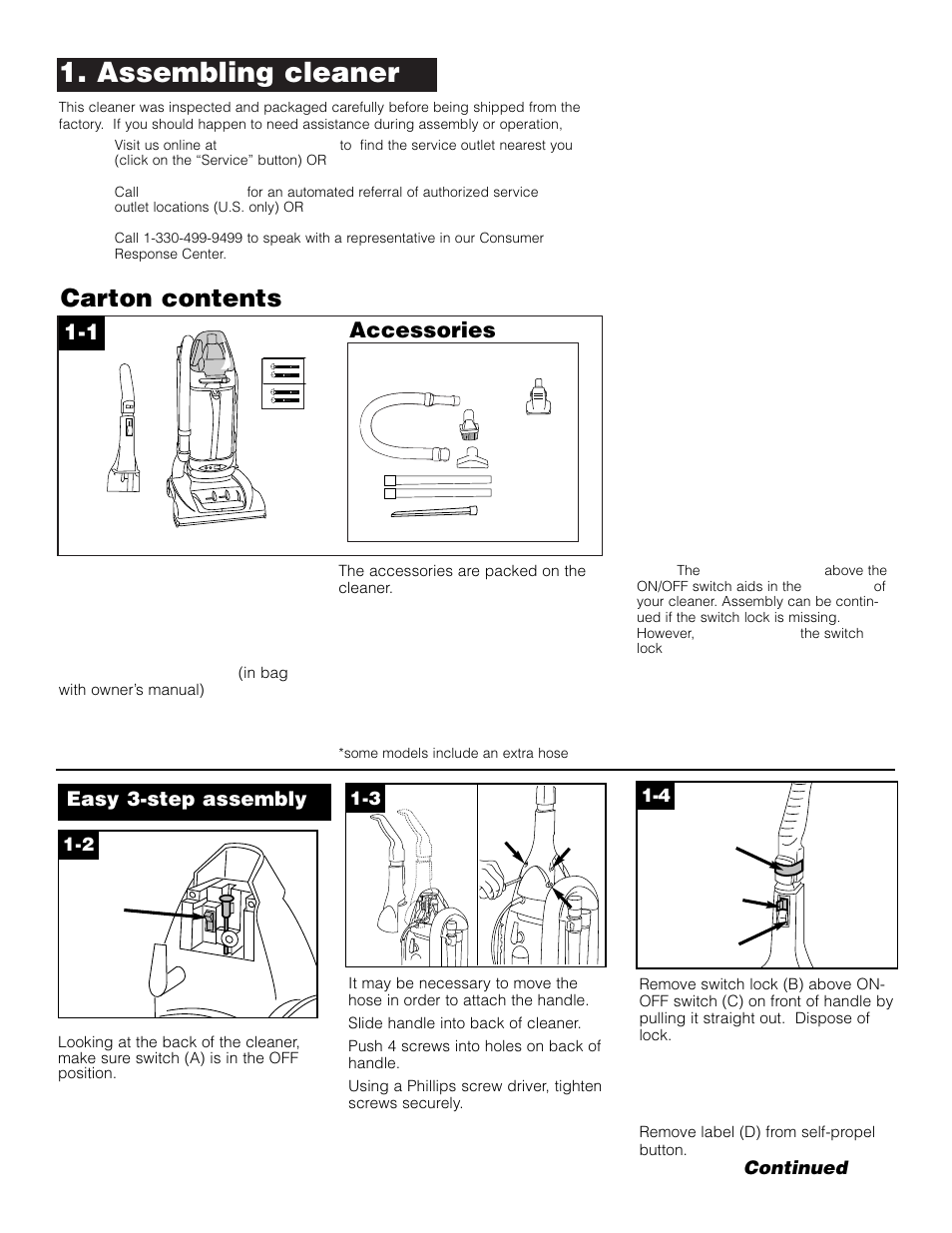 1. Assembling cleaner

This cleaner was inspected and packaged carefully before being shipped from the factory. If you should happen to need assistance during assembly or operation,

Visit us online at to find the service outlet nearest you (click on the “Service” button) OR

Call for an automated referral of authorized service outlet locations (U.S. only) OR

Call 1-330-499-9499 to speak with a representative in our Consumer Response Center.

Carton contents

1-1

Accessories

The accessories are packed on the cleaner.

(in bag with owner’s manual)

*some models include an extra hose

The above the ON/OFF switch aids in the of your cleaner. Assembly can be continued if the switch lock is missing. However, the switch lock

Easy 3-step assembly

1-2

Looking at the back of the cleaner, make sure switch (A) is in the OFF position.

1-3

It may be necessary to move the hose in order to attach the handle.

Slide handle into back of cleaner.

Push 4 screws into holes on back of handle.

Using a Phillips screw driver, tighten screws securely.

1-4

Remove switch lock (B) above ON-OFF switch (C) on front of handle by pulling it straight out. Dispose of lock.

Remove label (D) from self-propel button.

Continued