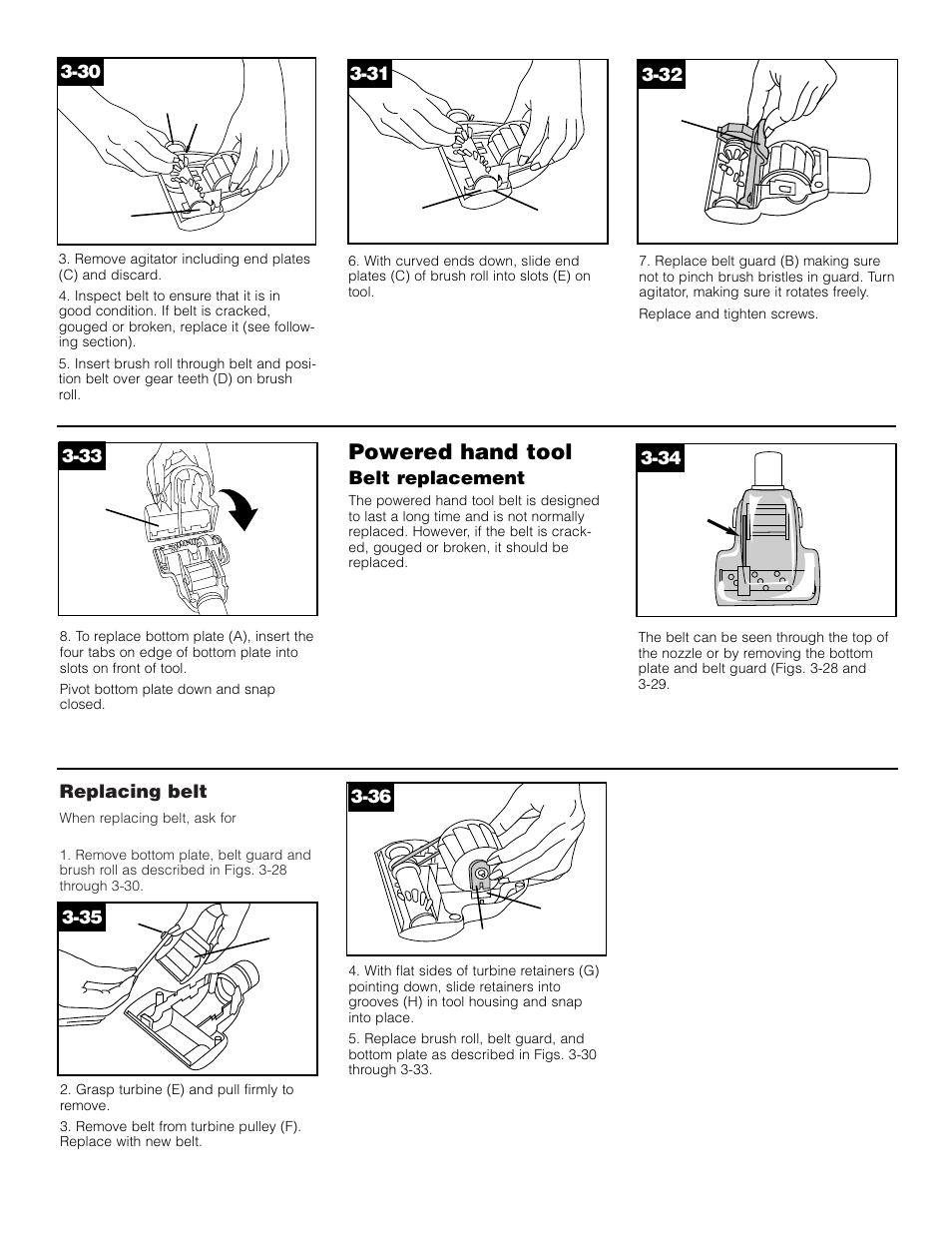 3-30

3. Remove agitator including end plates (C) and discard.

4. Inspect belt to ensure that it is in good condition. If belt is cracked, gouged or broken, replace it (see following section).

5. Insert brush roll through belt and position belt over gear teeth (D) on brush roll.

3-31

6. With curved ends down, slide end plates (C) of brush roll into slots (E) on tool.

3-32

7. Replace belt guard (B) making sure not to pinch brush bristles in guard. Turn agitator, making sure it rotates freely.

Replace and tighten screws.

3-33

8. To replace bottom plate (A), insert the four tabs on edge of bottom plate into slots on front of tool.

Pivot bottom plate down and snap closed.

Powered hand tool

Belt replacement

The powered hand tool belt is designed to last a long time and is not normally replaced. However, if the belt is cracked, gouged or broken, it should be replaced.

3-34

The belt can be seen through the top of the nozzle or by removing the bottom plate and belt guard (Figs. 3-28 and 3-29.

Replacing belt

When replacing belt, ask for

1. Remove bottom plate, belt guard and brush roll as described in Figs. 3-28 through 3-30.

3-35

2. Grasp turbine (E) and pull firmly to remove.

3. Remove belt from turbine pulley (F). Replace with new belt.

3-36

4. With flat sides of turbine retainers (G) pointing down, slide retainers into grooves (H) in tool housing and snap into place.

5. Replace brush roll, belt guard, and bottom plate as described in Figs. 3-30 through 3-33.