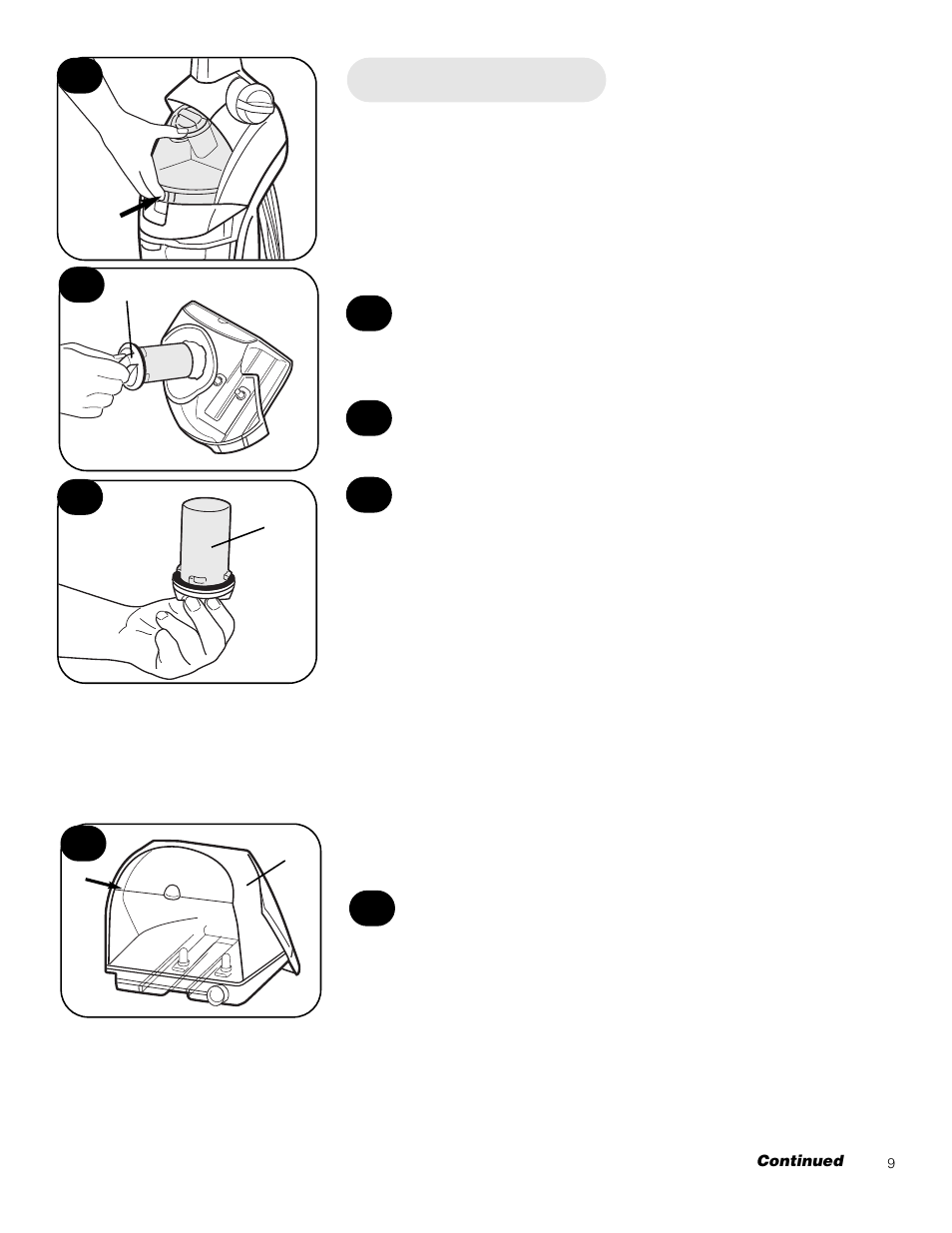 Continued

9