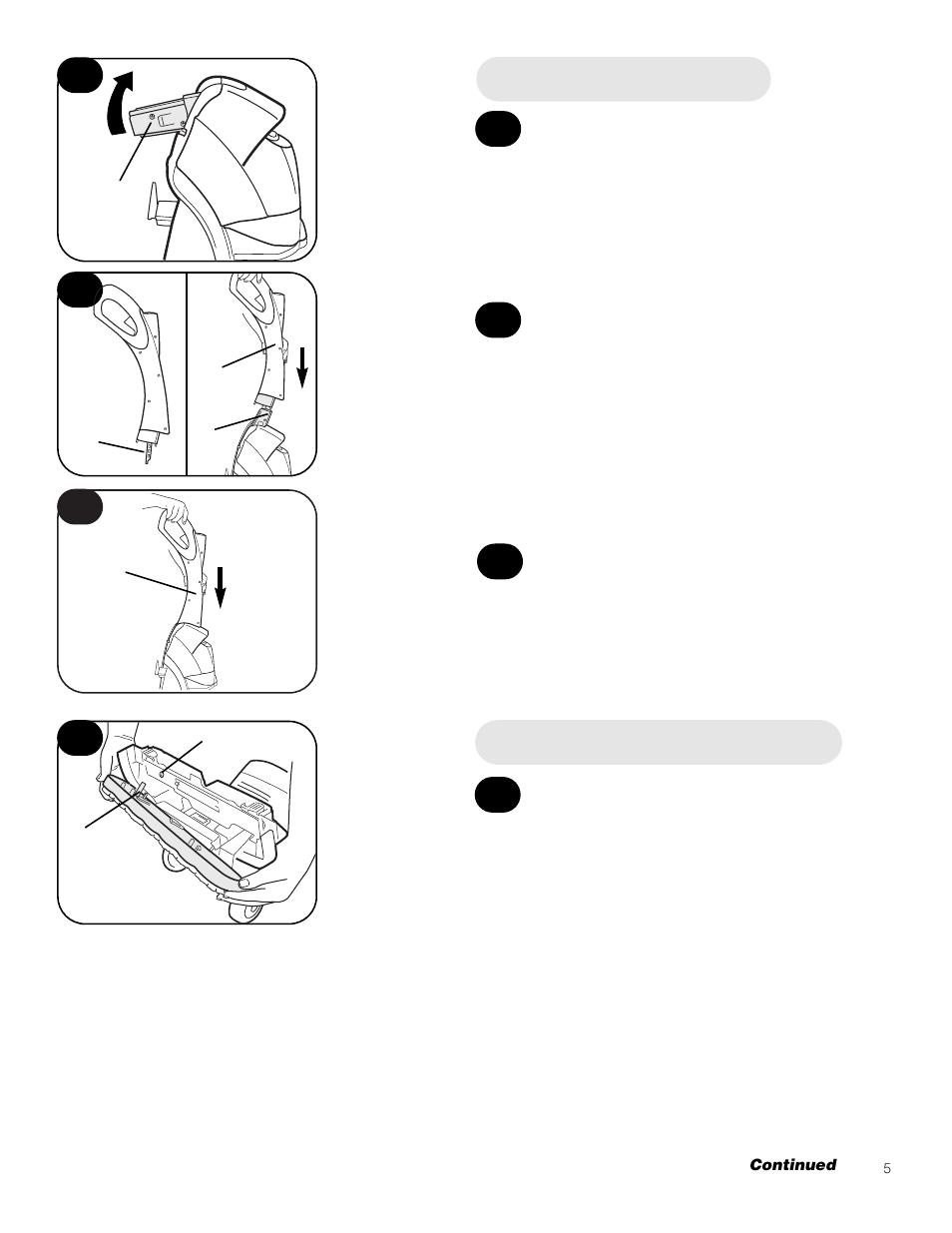 Continued

5