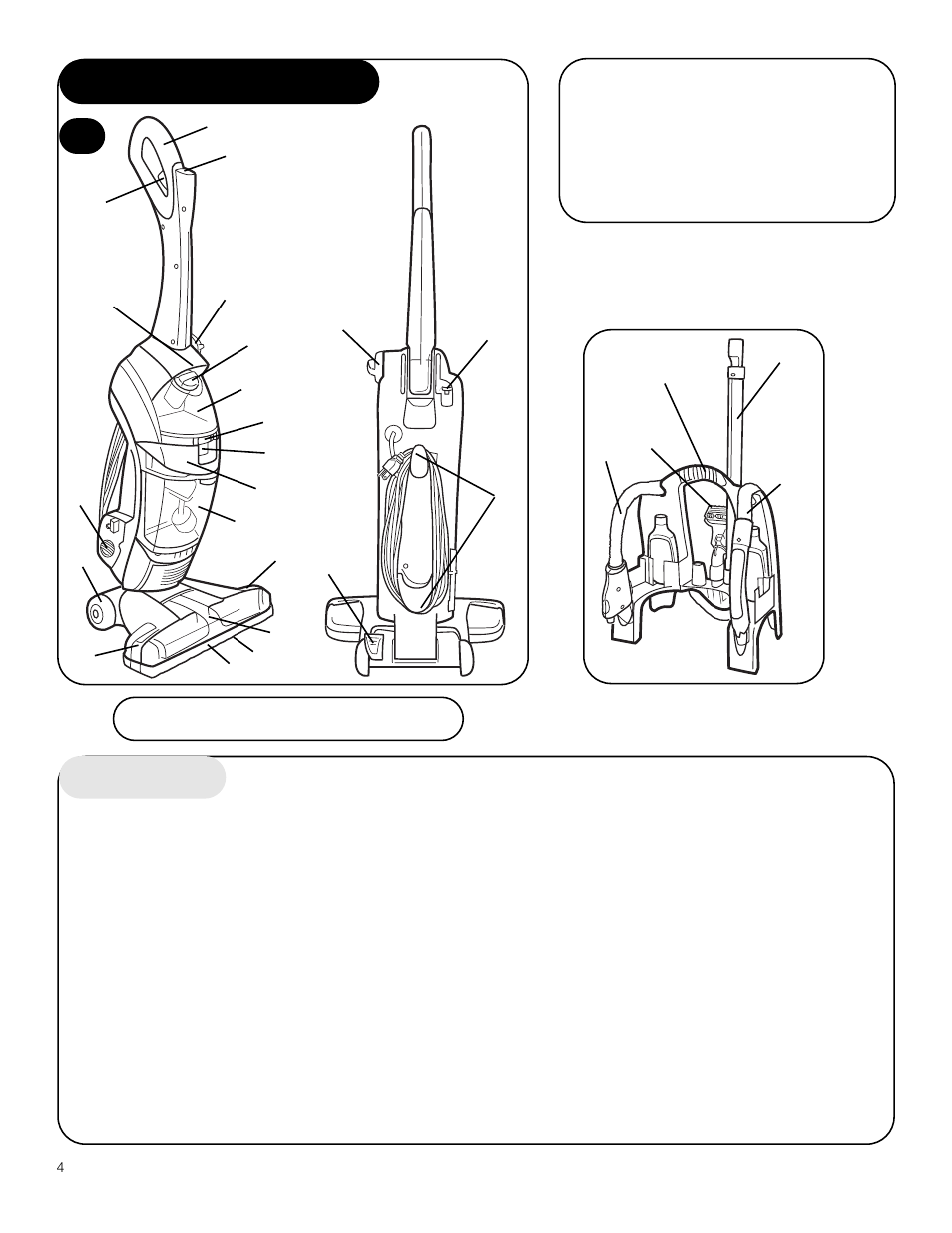 4