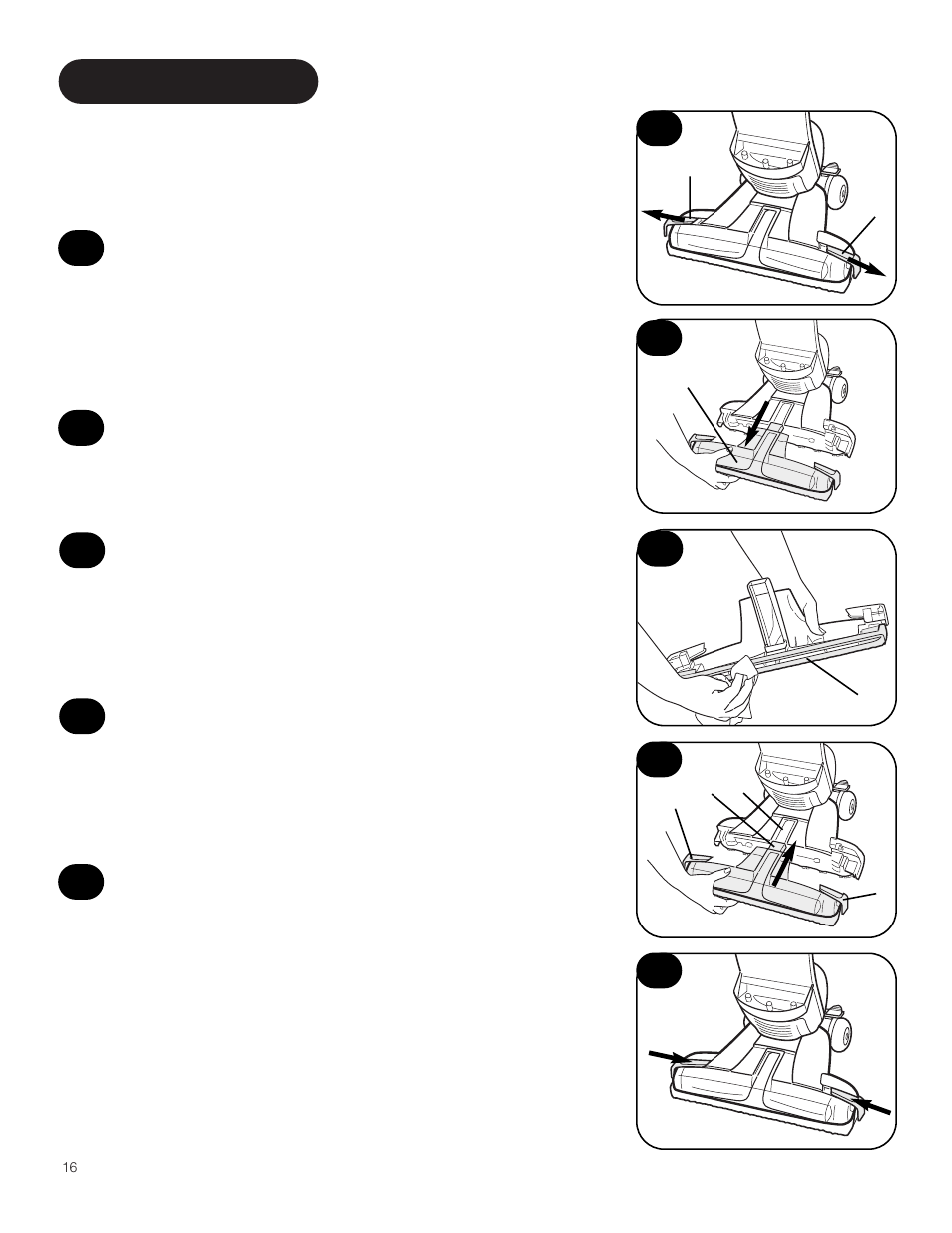 16