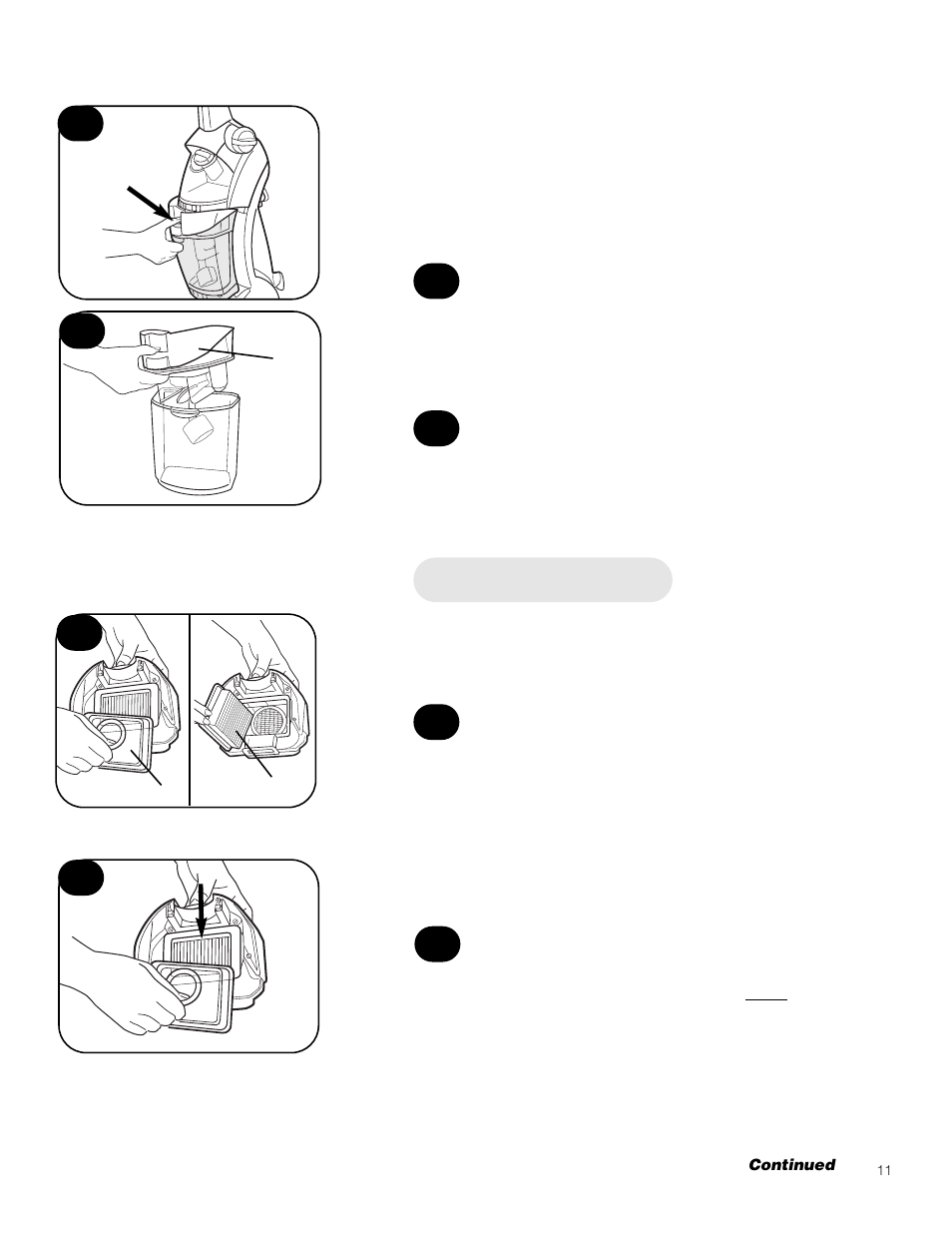 Continued

11