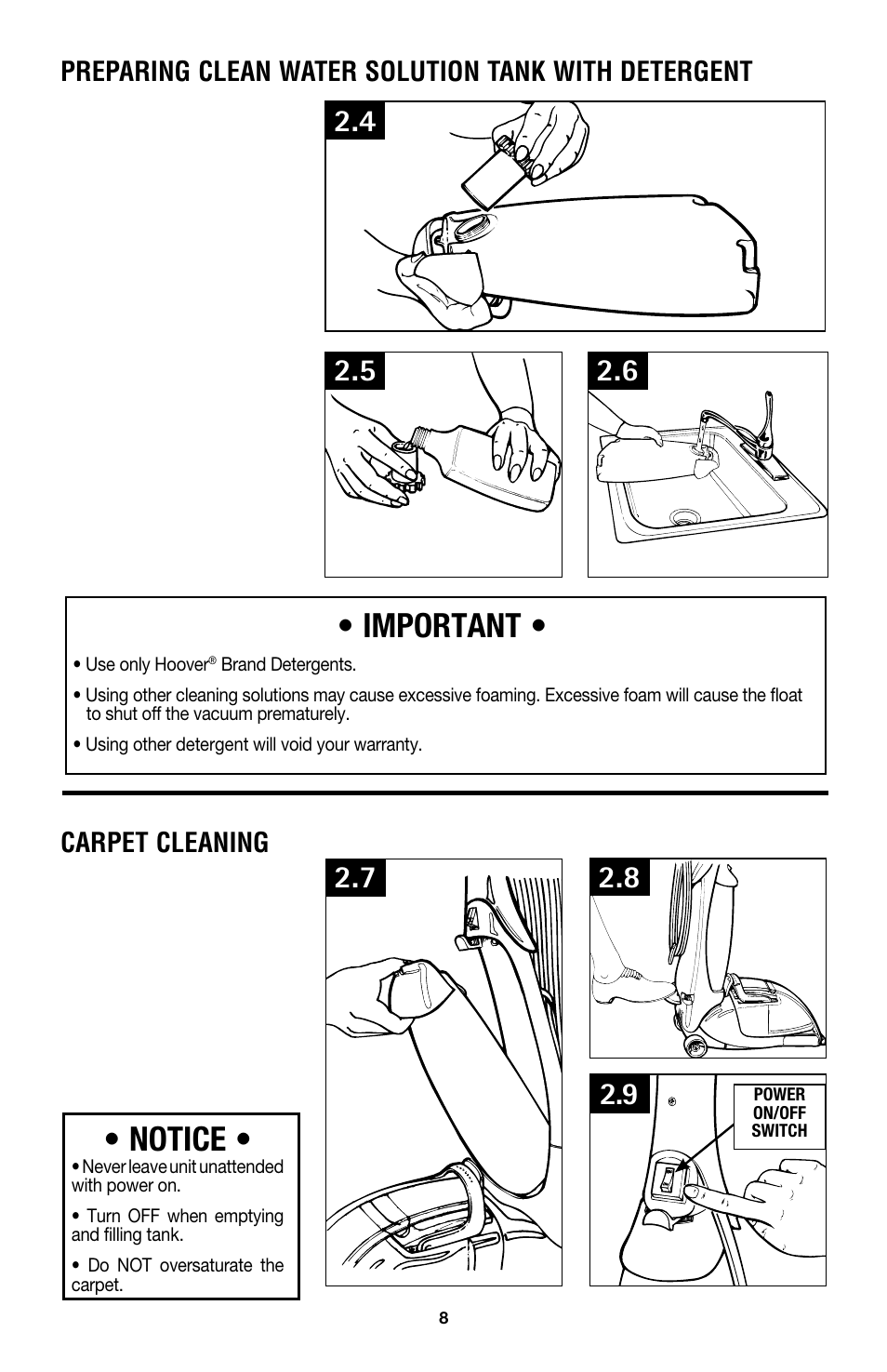 PREPARING CLEAN WATER SOLUTION TANK WITH DETERGENT

2.4

2.5

2.6

• IMPORTANT •

• Use only Hoover® Brand Detergents.

• Using other cleaning solutions may cause excessive foaming. Excessive foam will cause the float to shut off the vacuum prematurely.

• Using other detergent will void your warranty.

CARPET CLEANING

2.7

2.8

2.9

POWER ON/OFF SWITCH

• NOTICE •

• Never leave unit unattended with power on.

• Turn OFF when emptying and filling tank.

• Do NOT oversaturate the carpet.

8