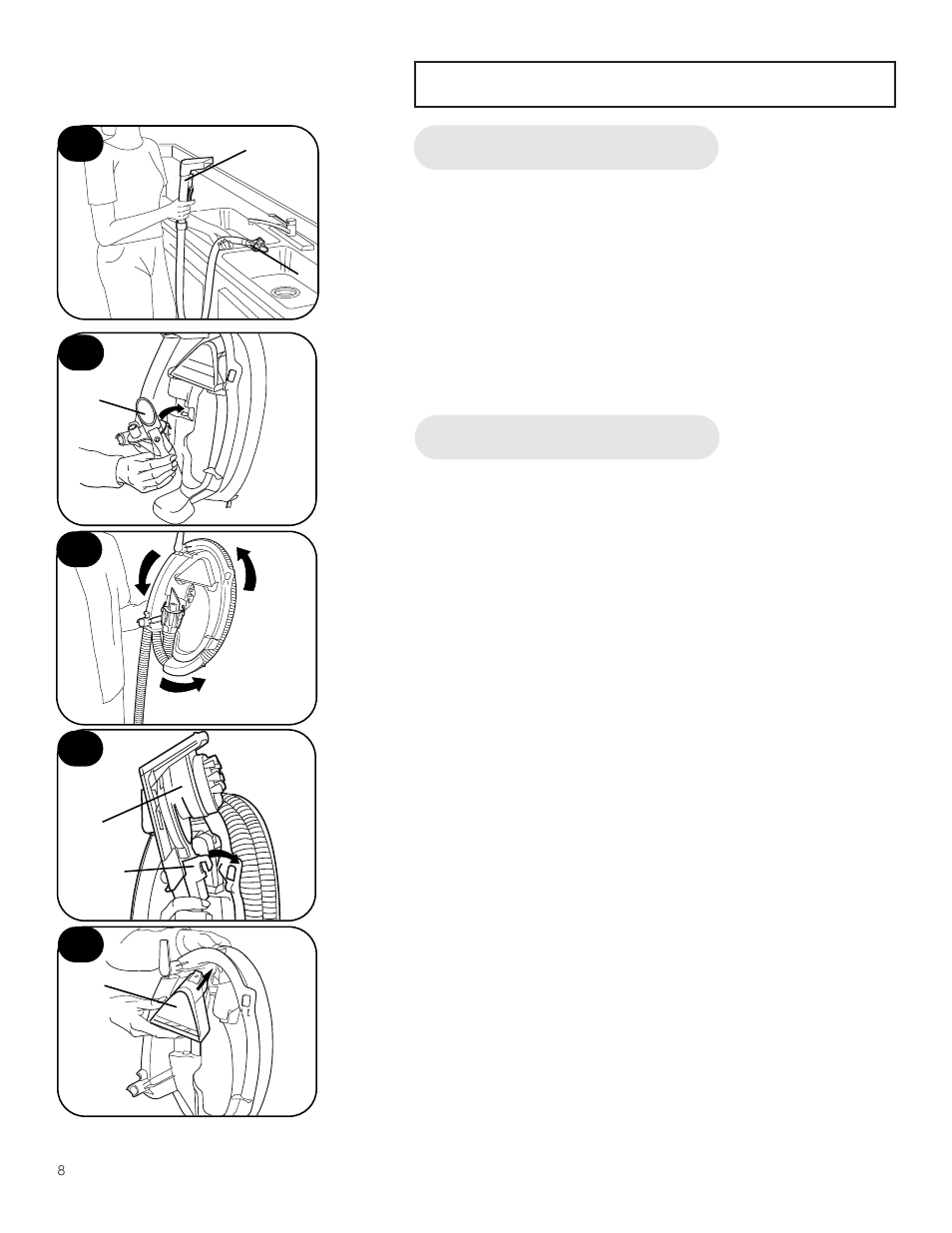 8