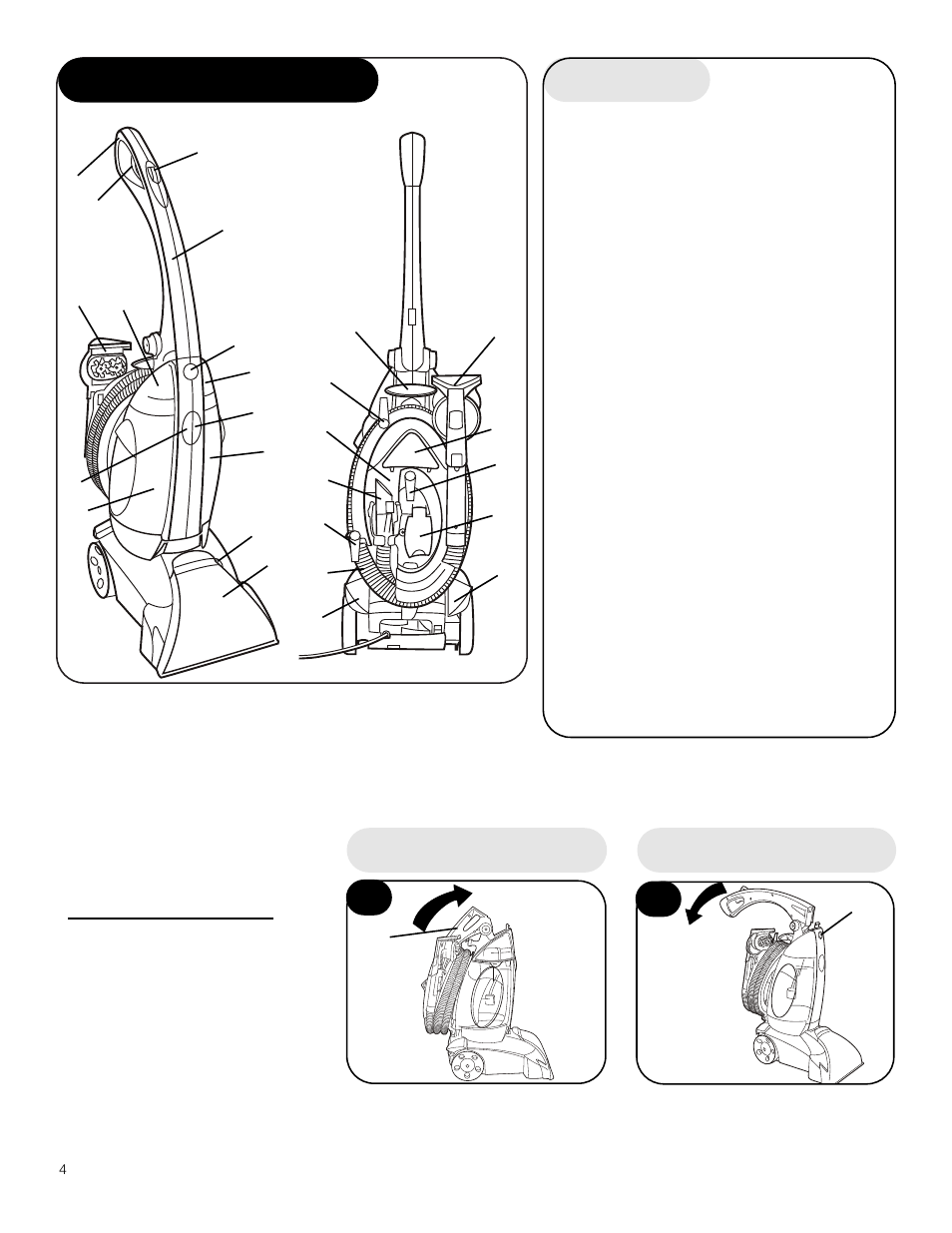 4