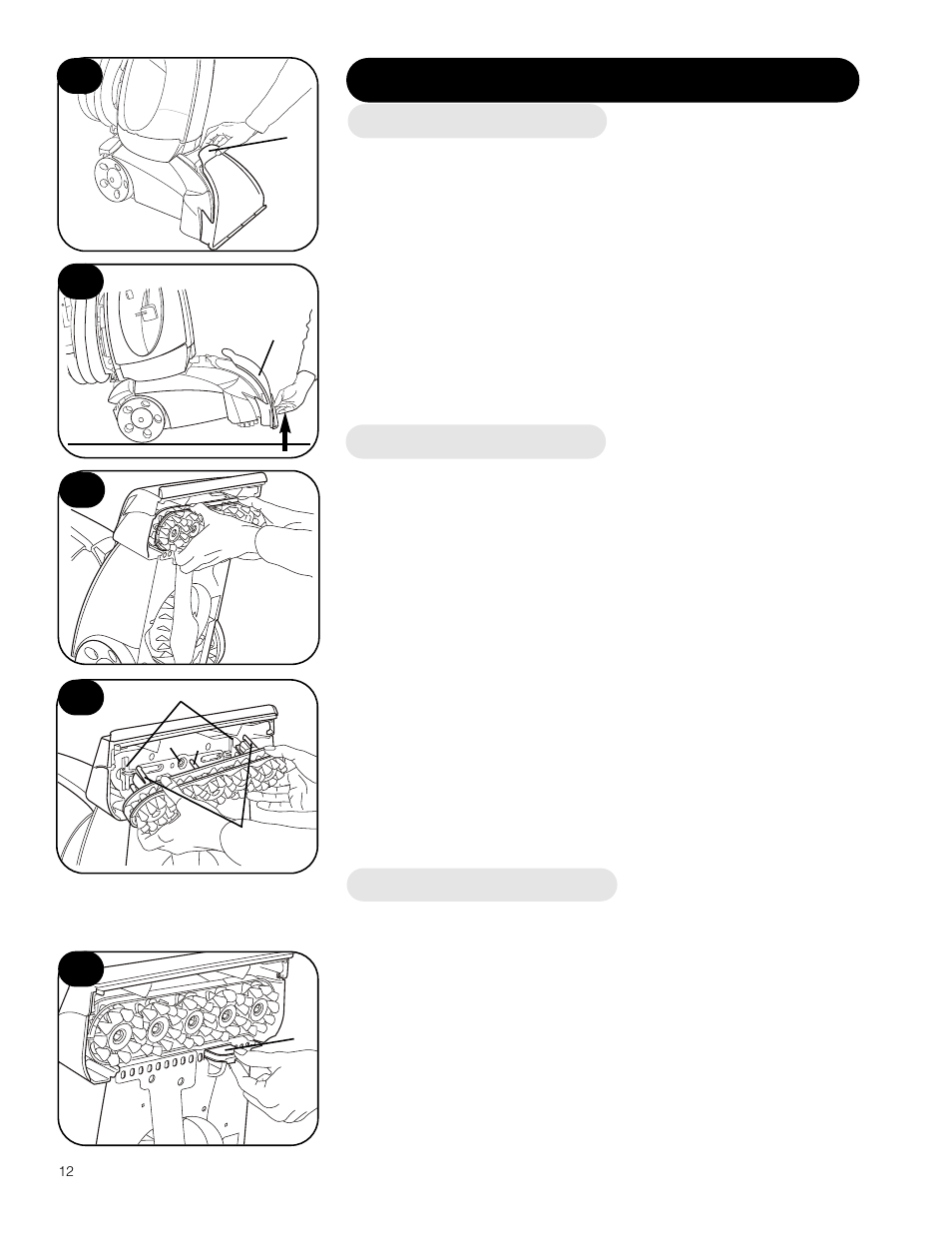 12