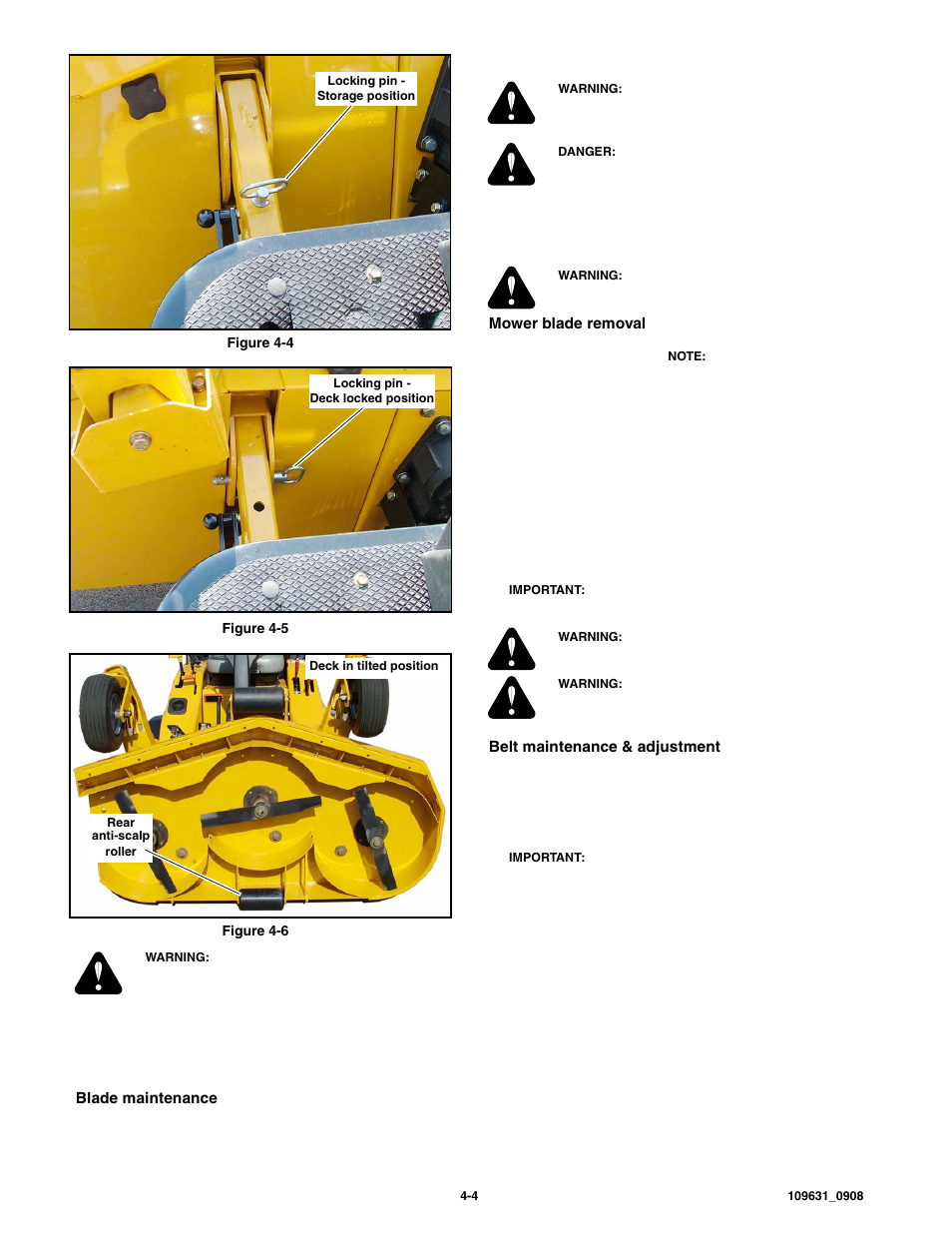 Locking pin - Storage position

Figure 4-4

Locking pin - Deck locked position

Figure 4-5

Deck in tilted position

Rear anti-scalp roller

Figure 4-6

WARNING:

Blade maintenance

WARNING:

DANGER:

WARNING:

Mower blade removal

NOTE:

IMPORTANT:

WARNING:

WARNING:

Belt maintenance & adjustment

IMPORTANT:

4-4

109631_0908