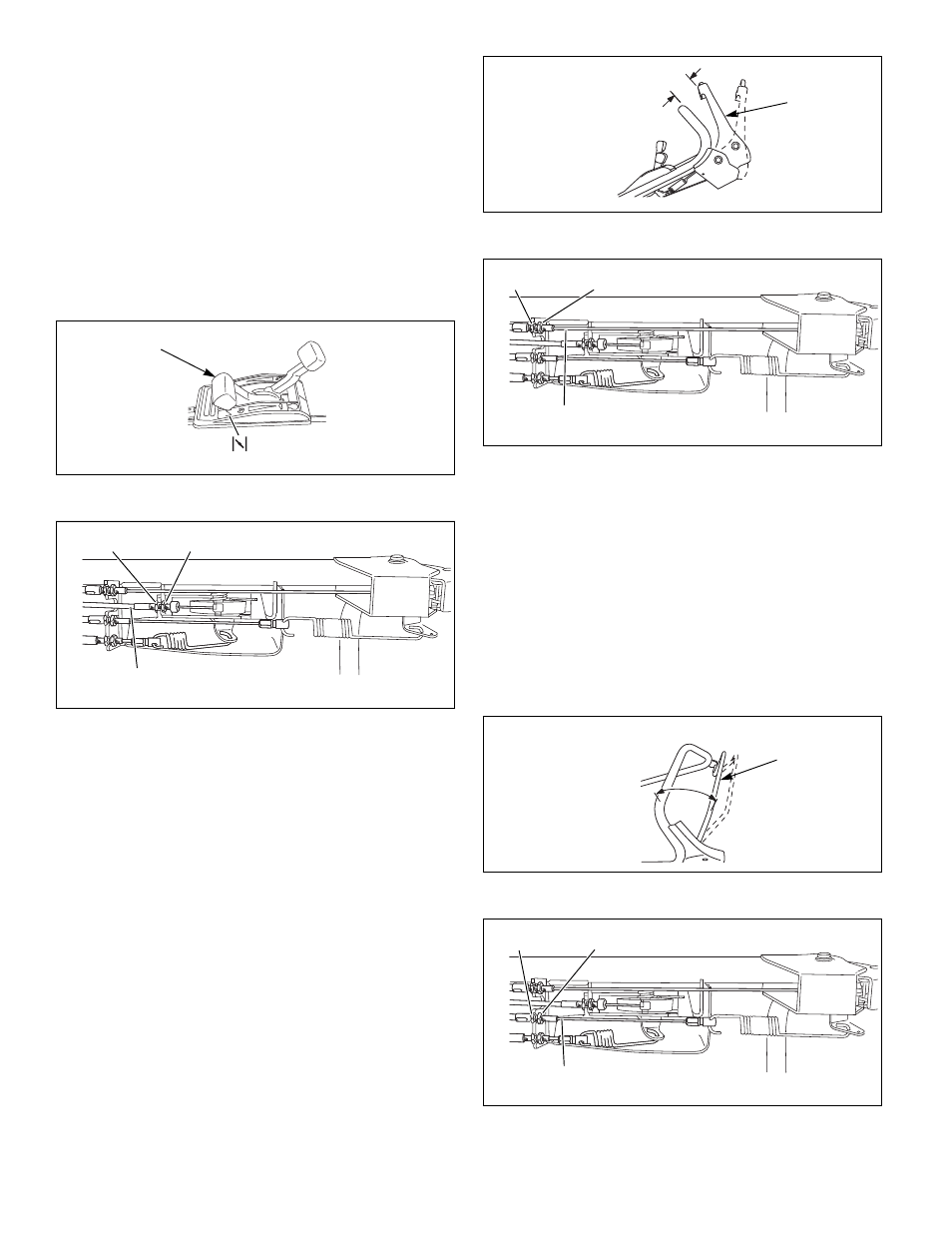 N