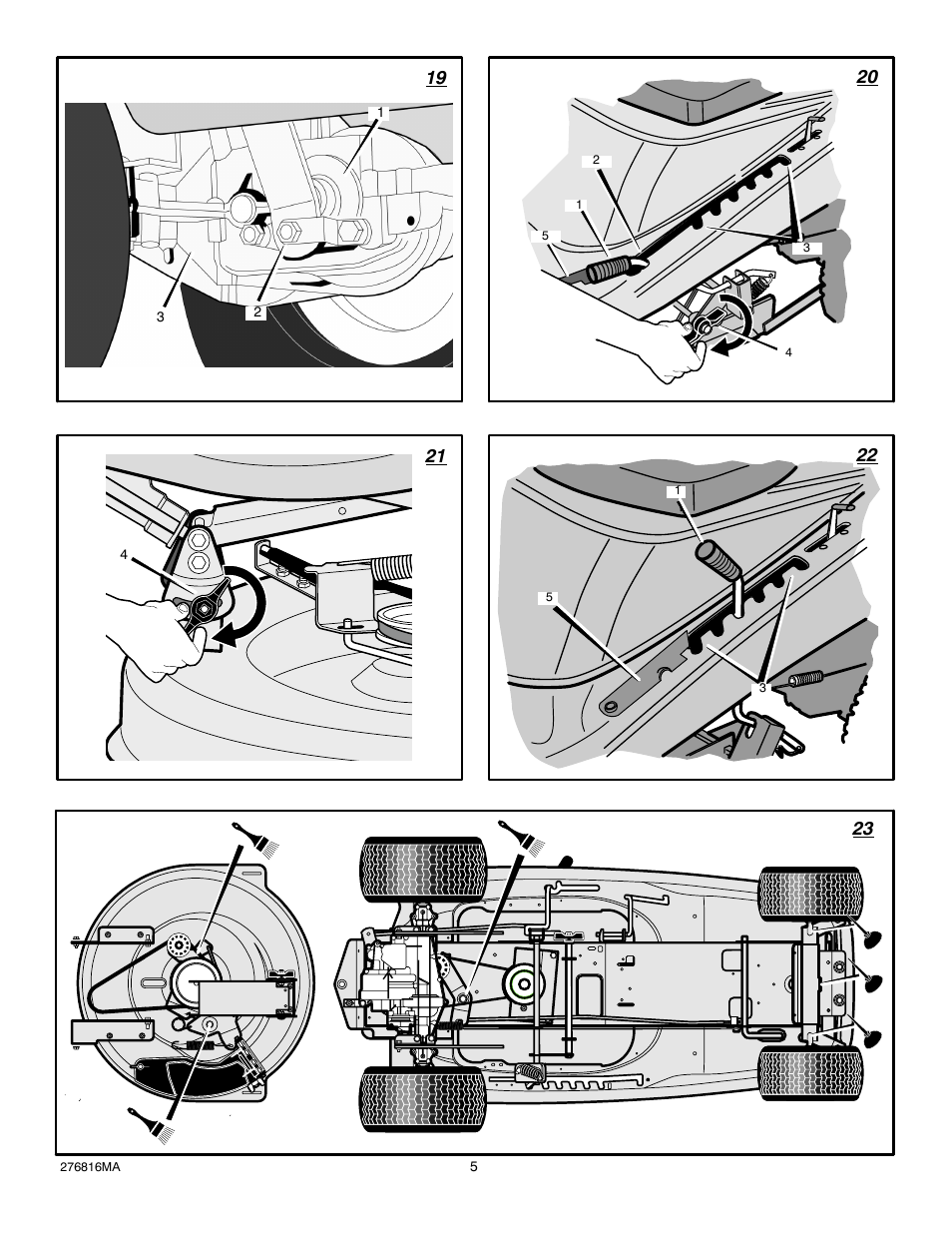 19

1

3

2

20

2

1

5

3

4

21

4

22

1

5

3

23

276816MA

5