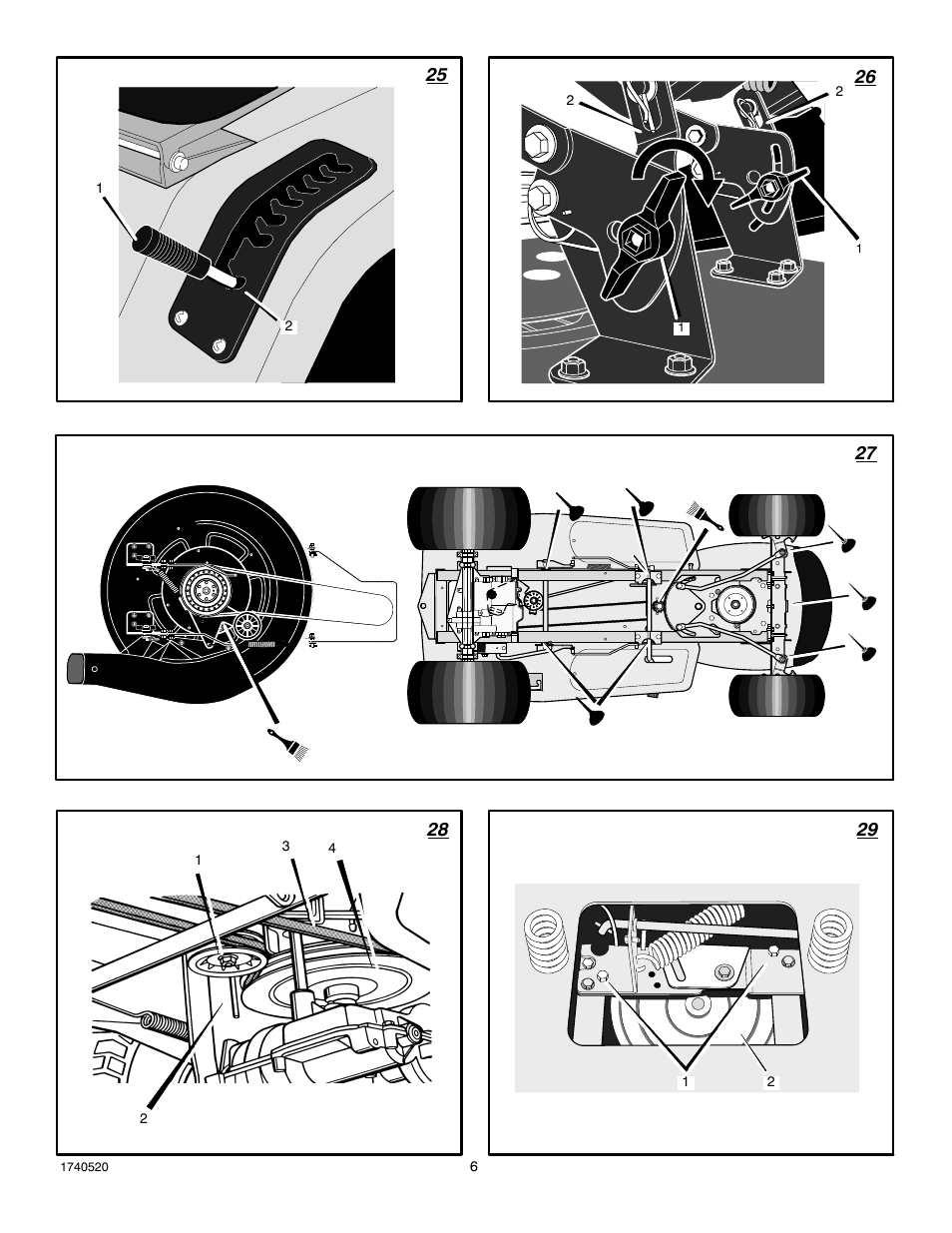 25

1

2

26

2

2

1

1

27

28

1

3

4

2

29

1

2

1740520

6