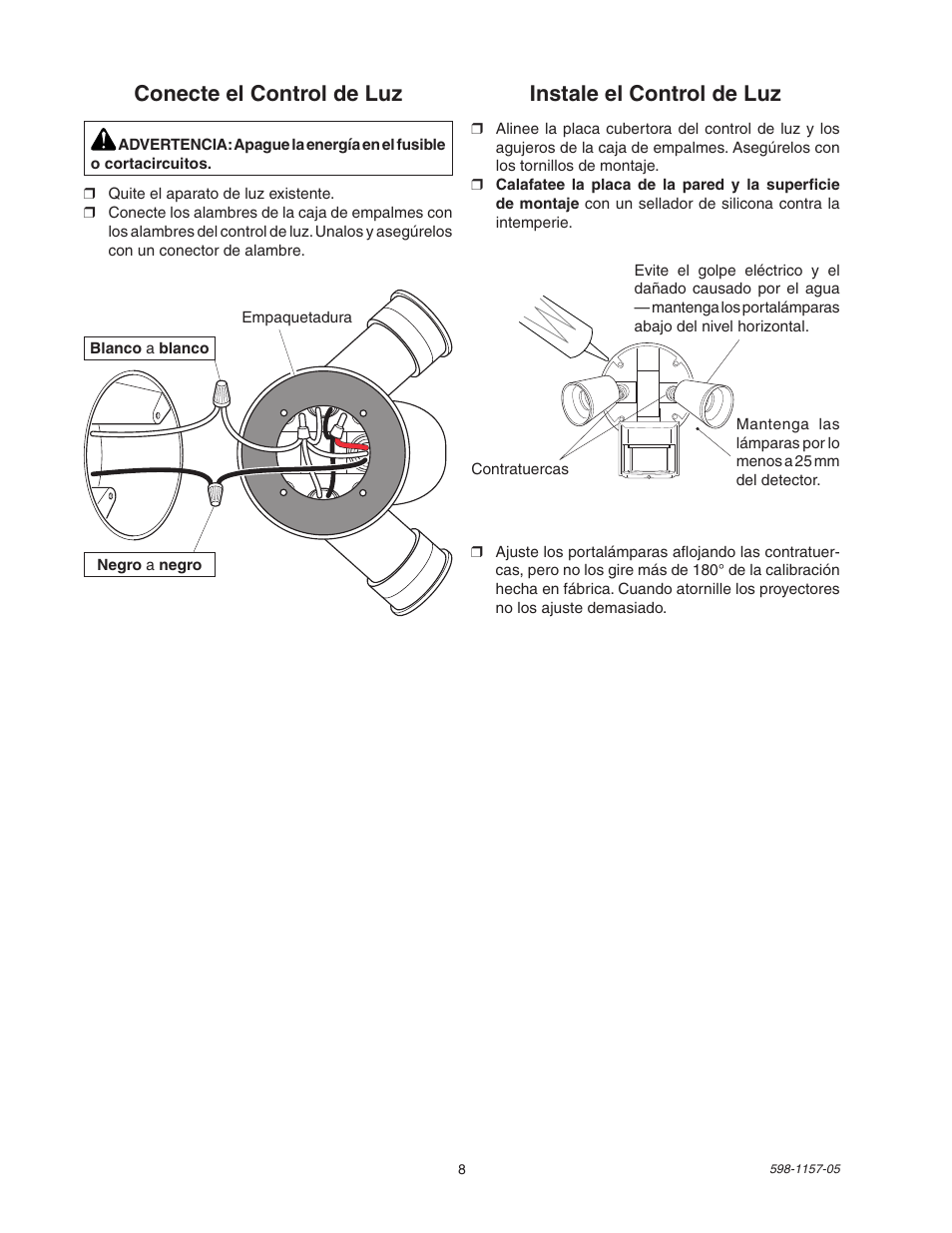 Conecte el Control de Luz

ADVERTENCIA: Apague la energía en el fusible o cortacircuitos.

❒ Quite el aparato de luz existente.
❒ Conecte los alambres de la caja de empalmes con los alambres del control de luz. Unalos y asegúrelos con un conector de alambre.

Empaquetadura

Blanco a blanco

Negro a negro

Instale el Control de Luz

❒ Alinee la placa cubertora del control de luz y los agujeros de la caja de empalmes. Asegúrelos con los tornillos de montaje.
❒ Calafatee la placa de la pared y la superficie de montaje con un sellador de silicona contra la intemperie.

Evite el golpe eléctrico y el dañado causado por el agua — mantenga los portalámparas abajo del nivel horizontal.

Contratuercas

Mantenga las lámparas por lo menos a 25 mm del detector.

❒ Ajuste los portalámparas aflojando las contratuercas, pero no los gire más de 180° de la calibración hecha en fábrica. Cuando atornille los proyectores no los ajuste demasiado.

8

598-1157-05