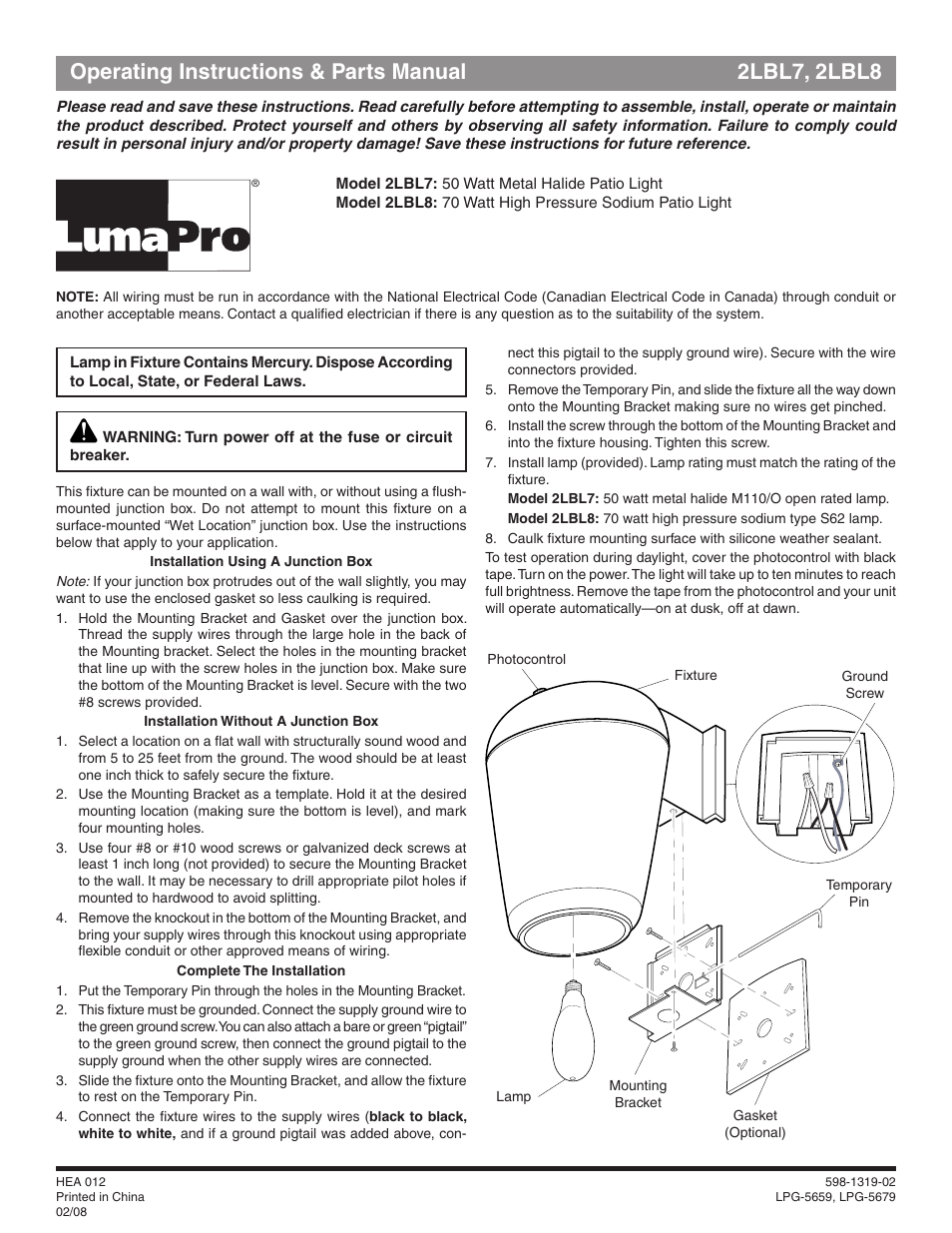 Operating Instructions & Parts Manual 2LBL7, 2LBL8

Please read and save these instructions. Read carefully before attempting to assemble, install, operate or maintain the product described. Protect yourself and others by observing all safety information. Failure to comply could result in personal injury and/or property damage! Save these instructions for future reference.

LumaPro®

Model 2LBL7: 50 Watt Metal Halide Patio Light
Model 2LBL8: 70 Watt High Pressure Sodium Patio Light

NOTE: All wiring must be run in accordance with the National Electrical Code (Canadian Electrical Code in Canada) through conduit or another acceptable means. Contact a qualified electrician if there is any question as to the suitability of the system.

Lamp in Fixture Contains Mercury. Dispose According to Local, State, or Federal Laws.

WARNING: Turn power off at the fuse or circuit breaker.

This fixture can be mounted on a wall with, or without using a flush-mounted junction box. Do not attempt to mount this fixture on a surface-mounted "Wet Location" junction box. Use the instructions below that apply to your application.

Installation Using A Junction Box

Note: If your junction box protrudes out of the wall slightly, you may want to use the enclosed gasket so less caulking is required.

1. Hold the Mounting Bracket and Gasket over the junction box. Thread the supply wires through the large hole in the back of the Mounting bracket. Select the holes in the mounting bracket that line up with the screw holes in the junction box. Make sure the bottom of the Mounting Bracket is level. Secure with the two #8 screws provided.

Installation Without A Junction Box

1. Select a location on a flat wall with structurally sound wood and from 5 to 25 feet from the ground. The wood should be at least one inch thick to safely secure the fixture.
2. Use the Mounting Bracket as a template. Hold it at the desired mounting location (making sure the bottom is level), and mark four mounting holes.
3. Use four #8 or #10 wood screws or galvanized deck screws at least 1 inch long (not provided) to secure the Mounting Bracket to the wall. It may be necessary to drill appropriate pilot holes if mounted to hardwood to avoid splitting.
4. Remove the knockout in the bottom of the Mounting Bracket, and bring your supply wires through this knockout using appropriate flexible conduit or other approved means of wiring.

Complete The Installation

1. Put the Temporary Pin through the holes in the Mounting Bracket.
2. This fixture must be grounded. Connect the supply ground wire to the green ground screw. You can also attach a bare or green "pigtail" to the green ground screw, then connect the ground pigtail to the supply ground when the other supply wires are connected.
3. Slide the fixture onto the Mounting Bracket, and allow the fixture to rest on the Temporary Pin.
4. Connect the fixture wires to the supply wires (black to black, white to white, and if a ground pigtail was added above, connect this pigtail to the supply ground wire). Secure with the wire connectors provided.
5. Remove the Temporary Pin, and slide the fixture all the way down onto the Mounting Bracket making sure no wires get pinched.
6. Install the screw through the bottom of the Mounting Bracket and into the fixture housing. Tighten this screw.
7. Install lamp (provided). Lamp rating must match the rating of the fixture.
Model 2LBL7: 50 watt metal halide M110/O open rated lamp.
Model 2LBL8: 70 watt high pressure sodium type S62 lamp.
8. Caulk fixture mounting surface with silicone weather sealant.

To test operation during daylight, cover the photocontrol with black tape. Turn on the power. The light will take up to ten minutes to reach full brightness. Remove the tape from the photocontrol and your unit will operate automatically—on at dusk, off at dawn.

Photocontrol
Fixture
Ground Screw
Temporary Pin
Lamp
Mounting Bracket
Gasket (Optional)

HEA 012
Printed in China
02/08

598-1319-02
LPG-5659, LPG-5679