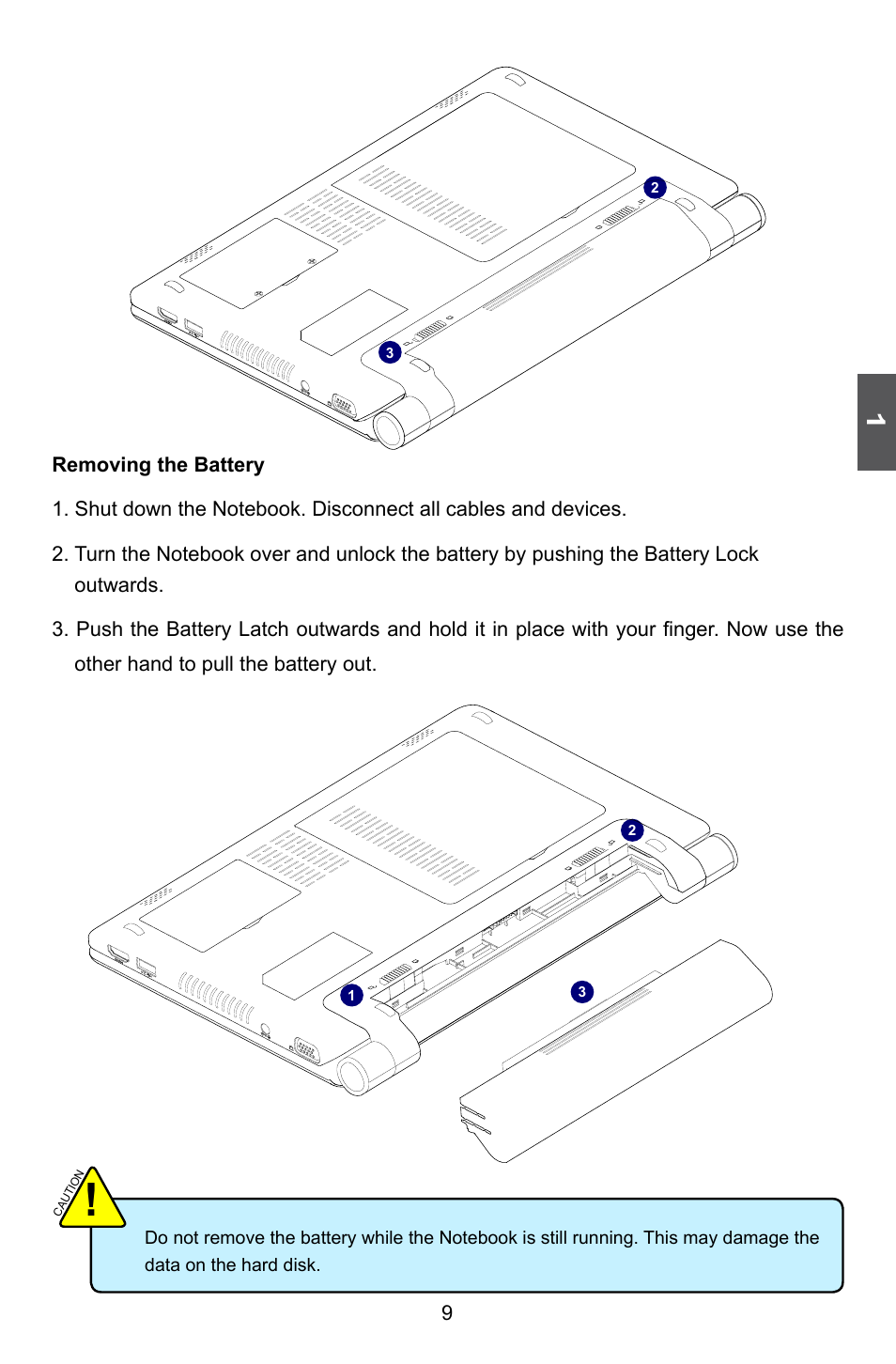 2

3

1

Removing the Battery

1. Shut down the Notebook. Disconnect all cables and devices.

2. Turn the Notebook over and unlock the battery by pushing the Battery Lock outwards.

3. Push the Battery Latch outwards and hold it in place with your finger. Now use the other hand to pull the battery out.

2

1

3

CAUTION

!

Do not remove the battery while the Notebook is still running. This may damage the data on the hard disk.

9