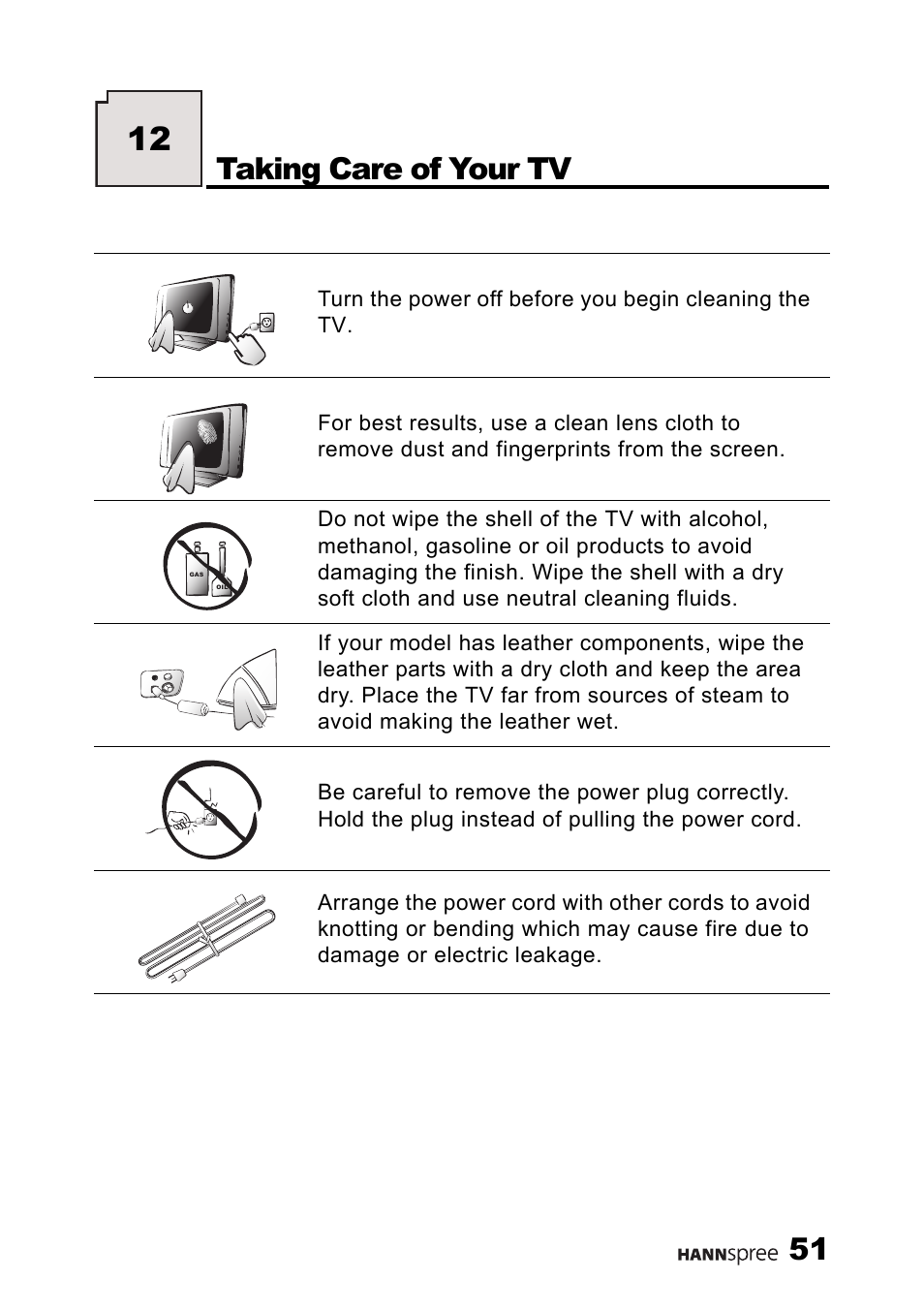 12

Taking Care of Your TV

Turn the power off before you begin cleaning the TV.

For best results, use a clean lens cloth to remove dust and fingerprints from the screen.

GAS OIL

Do not wipe the shell of the TV with alcohol, methanol, gasoline or oil products to avoid damaging the finish. Wipe the shell with a dry soft cloth and use neutral cleaning fluids.

If your model has leather components, wipe the leather parts with a dry cloth and keep the area dry. Place the TV far from sources of steam to avoid making the leather wet.

Be careful to remove the power plug correctly. Hold the plug instead of pulling the power cord.

Arrange the power cord with other cords to avoid knotting or bending which may cause fire due to damage or electric leakage.

HANNspree 51