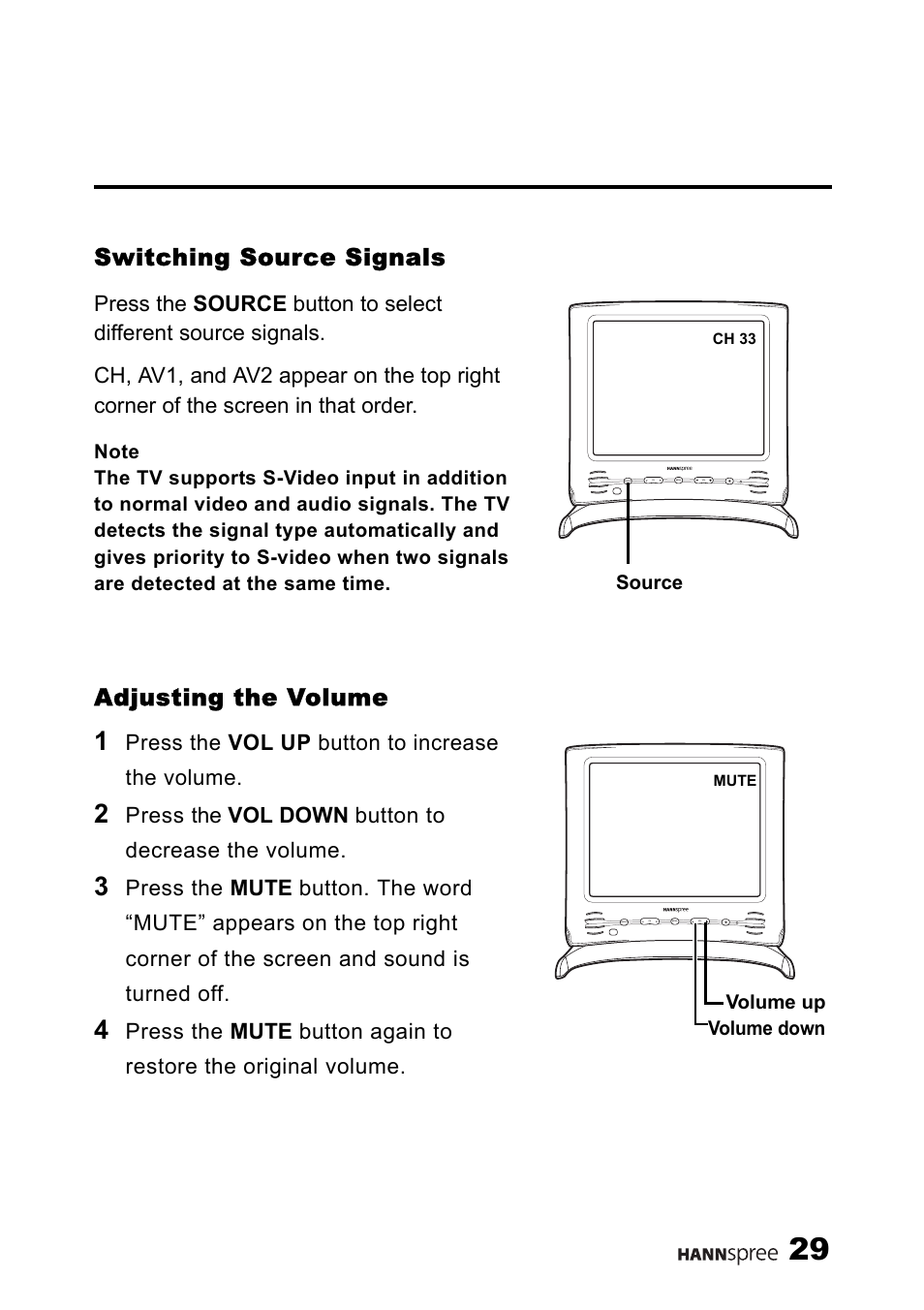 Switching Source Signals

Press the SOURCE button to select different source signals.

CH, AV1, and AV2 appear on the top right corner of the screen in that order.

Note
The TV supports S-Video input in addition to normal video and audio signals. The TV detects the signal type automatically and gives priority to S-video when two signals are detected at the same time.

CH 33

HANNspree

Source

Adjusting the Volume

1 Press the VOL UP button to increase the volume.

2 Press the VOL DOWN button to decrease the volume.

3 Press the MUTE button. The word “MUTE” appears on the top right corner of the screen and sound is turned off.

4 Press the MUTE button again to restore the original volume.

MUTE

HANNspree

Volume up
Volume down

HANNspree 29