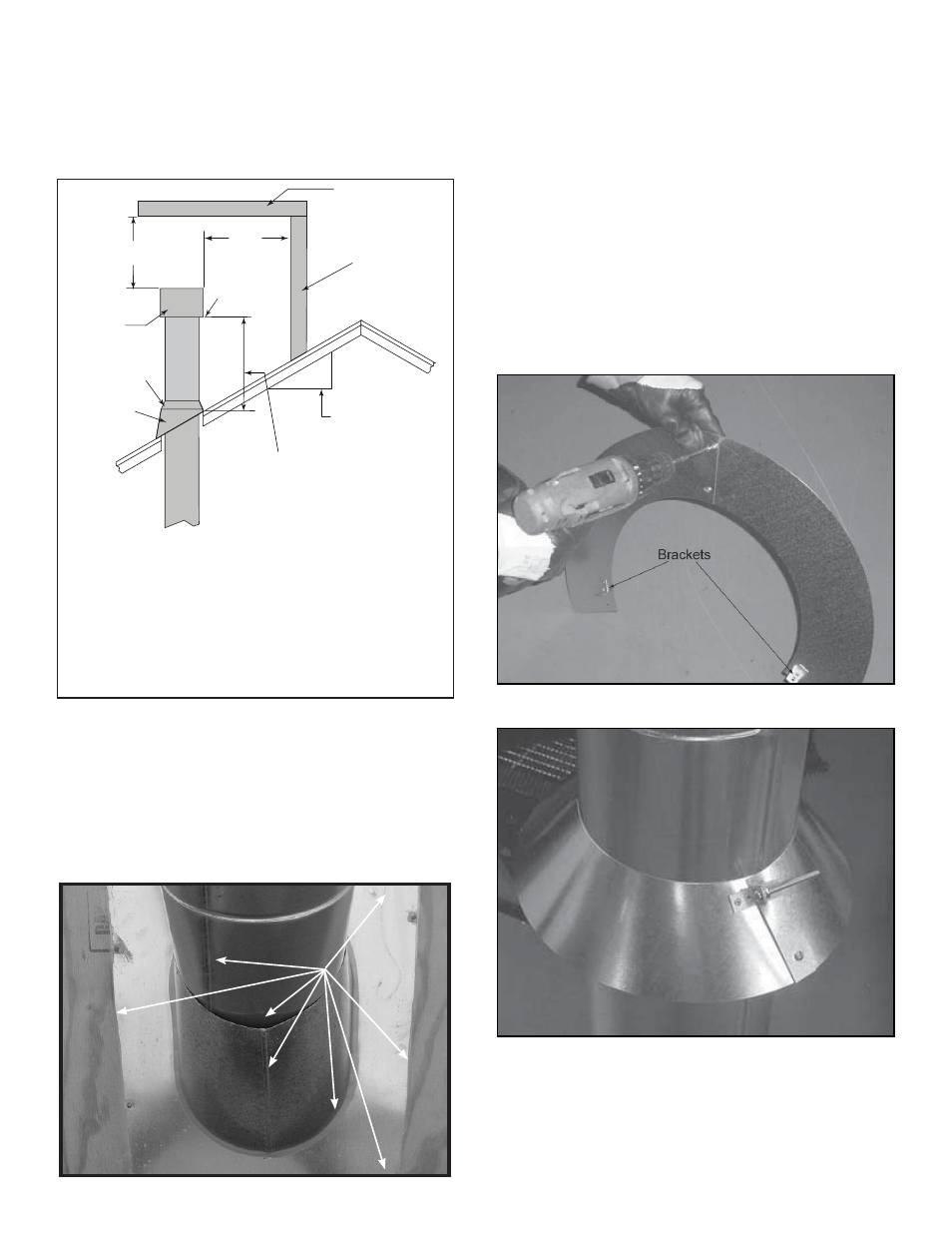 Brackets