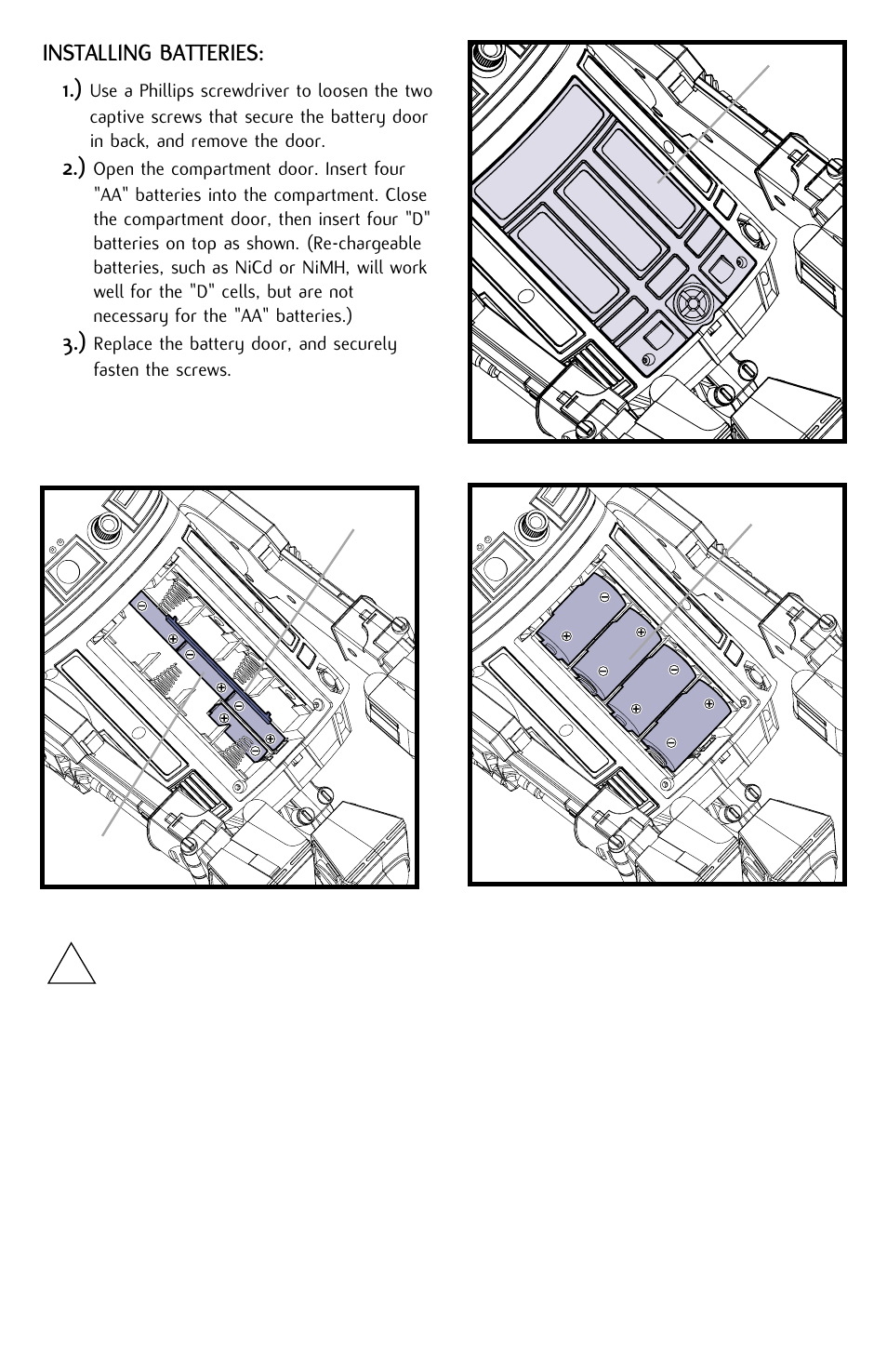 INSTALLING BATTERIES:

1.) Use a Phillips screwdriver to loosen the two captive screws that secure the battery door in back, and remove the door.

2.) Open the compartment door. Insert four "AA" batteries into the compartment. Close the compartment door, then insert four "D" batteries on top as shown. (Re-chargeable batteries, such as NiCd or NiMH, will work well for the "D" cells, but are not necessary for the "AA" batteries.)

3.) Replace the battery door, and securely fasten the screws.