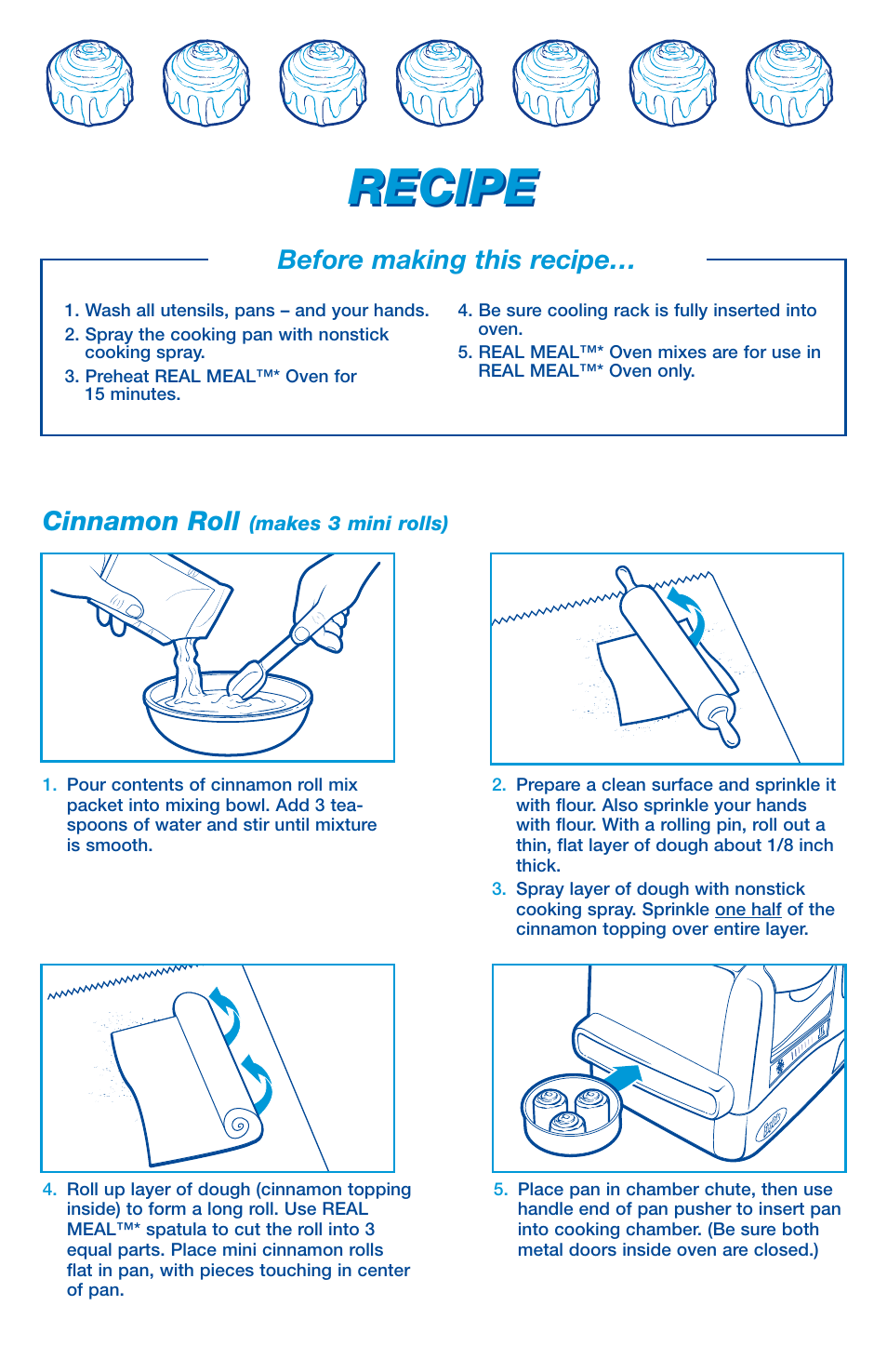 RECIPE

Before making this recipe…

1. Wash all utensils, pans – and your hands.
2. Spray the cooking pan with nonstick cooking spray.
3. Preheat REAL MEAL™* Oven for 15 minutes.
4. Be sure cooling rack is fully inserted into oven.
5. REAL MEAL™* Oven mixes are for use in REAL MEAL™* Oven only.

Cinnamon Roll (makes 3 mini rolls)

1. Pour contents of cinnamon roll mix packet into mixing bowl. Add 3 teaspoons of water and stir until mixture is smooth.

2. Prepare a clean surface and sprinkle it with flour. Also sprinkle your hands with flour. With a rolling pin, roll out a thin, flat layer of dough about 1/8 inch thick.
3. Spray layer of dough with nonstick cooking spray. Sprinkle one half of the cinnamon topping over entire layer.

4. Roll up layer of dough (cinnamon topping inside) to form a long roll. Use REAL MEAL™* spatula to cut the roll into 3 equal parts. Place mini cinnamon rolls flat in pan, with pieces touching in center of pan.

5. Place pan in chamber chute, then use handle end of pan pusher to insert pan into cooking chamber. (Be sure both metal doors inside oven are closed.)