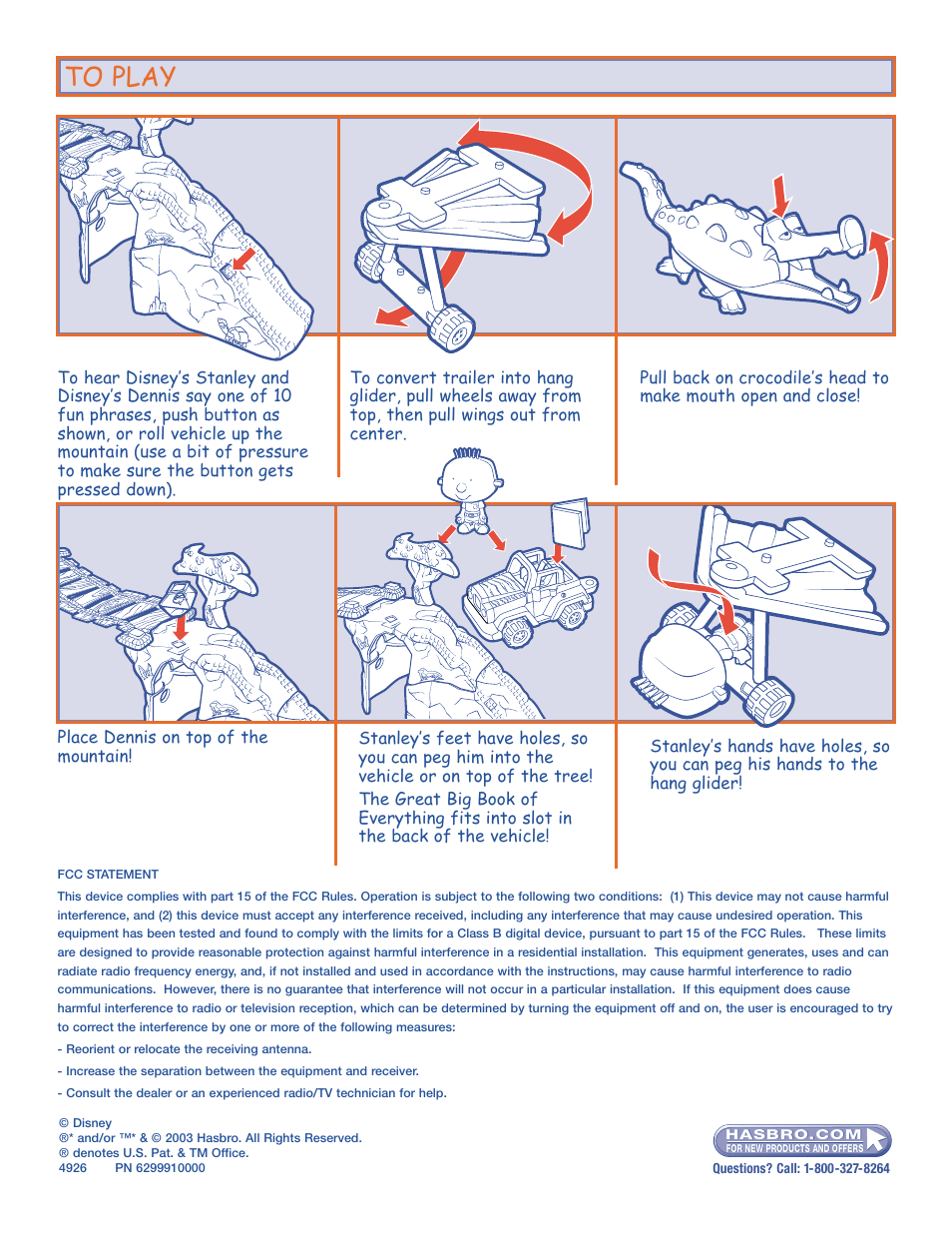 TO PLAY

To hear Disney's Stanley and Disney's Dennis say one of 10 fun phrases, push button as shown, or roll vehicle up the mountain (use a bit of pressure to make sure the button gets pressed down).

To convert trailer into hang glider, pull wheels away from top, then pull wings out from center.

Pull back on crocodile's head to make mouth open and close!

Place Dennis on top of the mountain!

Stanley's feet have holes, so you can peg him into the vehicle or on top of the tree!

The Great Big Book of Everything fits into slot in the back of the vehicle!

Stanley's hands have holes, so you can peg his hands to the hang glider!

FCC STATEMENT

This device complies with part 15 of the FCC Rules. Operation is subject to the following two conditions: (1) This device may not cause harmful interference, and (2) this device must accept any interference received, including any interference that may cause undesired operation. This equipment has been tested and found to comply with the limits for a Class B digital device, pursuant to part 15 of the FCC Rules. These limits are designed to provide reasonable protection against harmful interference in a residential installation. This equipment generates, uses and can radiate radio frequency energy, and, if not installed and used in accordance with the instructions, may cause harmful interference to radio communications. However, there is no guarantee that interference will not occur in a particular installation. If this equipment does cause harmful interference to radio or television reception, which can be determined by turning the equipment off and on, the user is encouraged to try to correct the interference by one or more of the following measures:

- Reorient or relocate the receiving antenna.

- Increase the separation between the equipment and receiver.

- Consult the dealer or an experienced radio/TV technician for help.

© Disney
®* and/or ™* & © 2003 Hasbro. All Rights Reserved.
® denotes U.S. Pat. & TM Office.
4926 PN 6299910000

HASBRO.COM
FOR NEW PRODUCTS AND OFFERS
Questions? Call: 1-800-327-8264