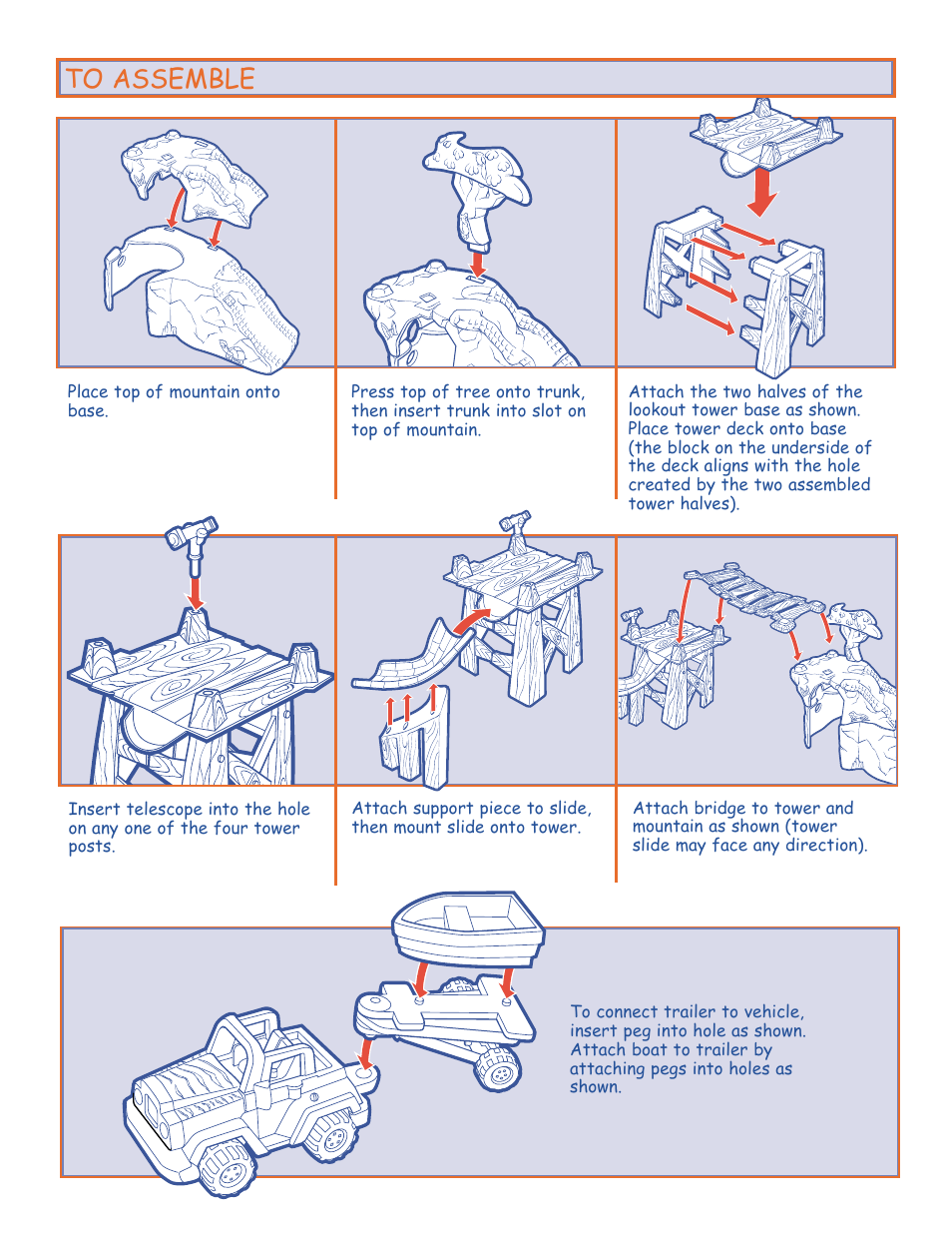 TO ASSEMBLE

Place top of mountain onto base.

Press top of tree onto trunk, then insert trunk into slot on top of mountain.

Attach the two halves of the lookout tower base as shown. Place tower deck onto base (the block on the underside of the deck aligns with the hole created by the two assembled tower halves).

Insert telescope into the hole on any one of the four tower posts.

Attach support piece to slide, then mount slide onto tower.

Attach bridge to tower and mountain as shown (tower slide may face any direction).

To connect trailer to vehicle, insert peg into hole as shown. Attach boat to trailer by attaching pegs into holes as shown.