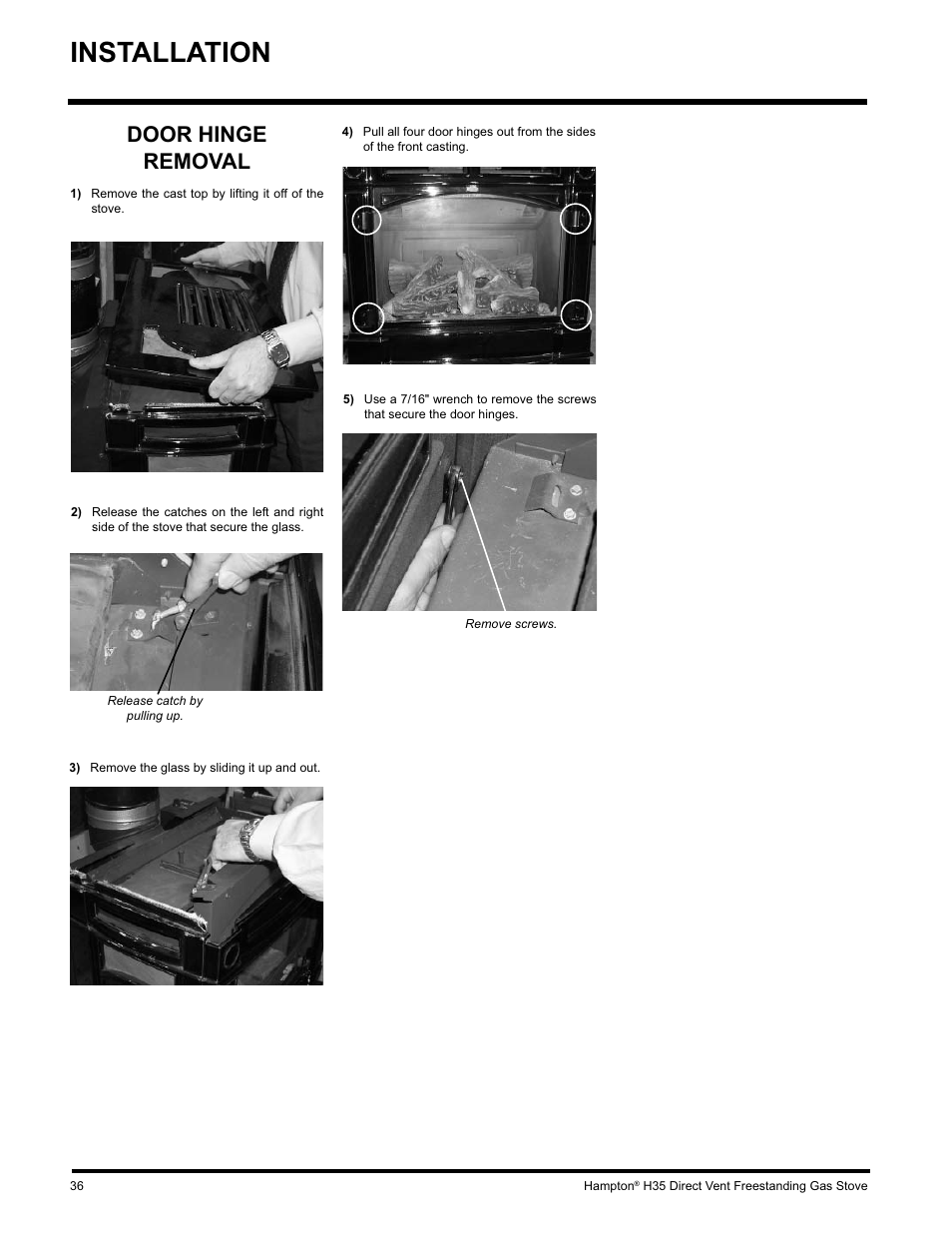 INSTALLATION

DOOR HINGE REMOVAL

1) Remove the cast top by lifting it off of the stove.

2) Release the catches on the left and right side of the stove that secure the glass.

Release catch by pulling up.

3) Remove the glass by sliding it up and out.

4) Pull all four door hinges out from the sides of the front casting.

5) Use a 7/16" wrench to remove the screws that secure the door hinges.

Remove screws.

36

Hampton® H35 Direct Vent Freestanding Gas Stove