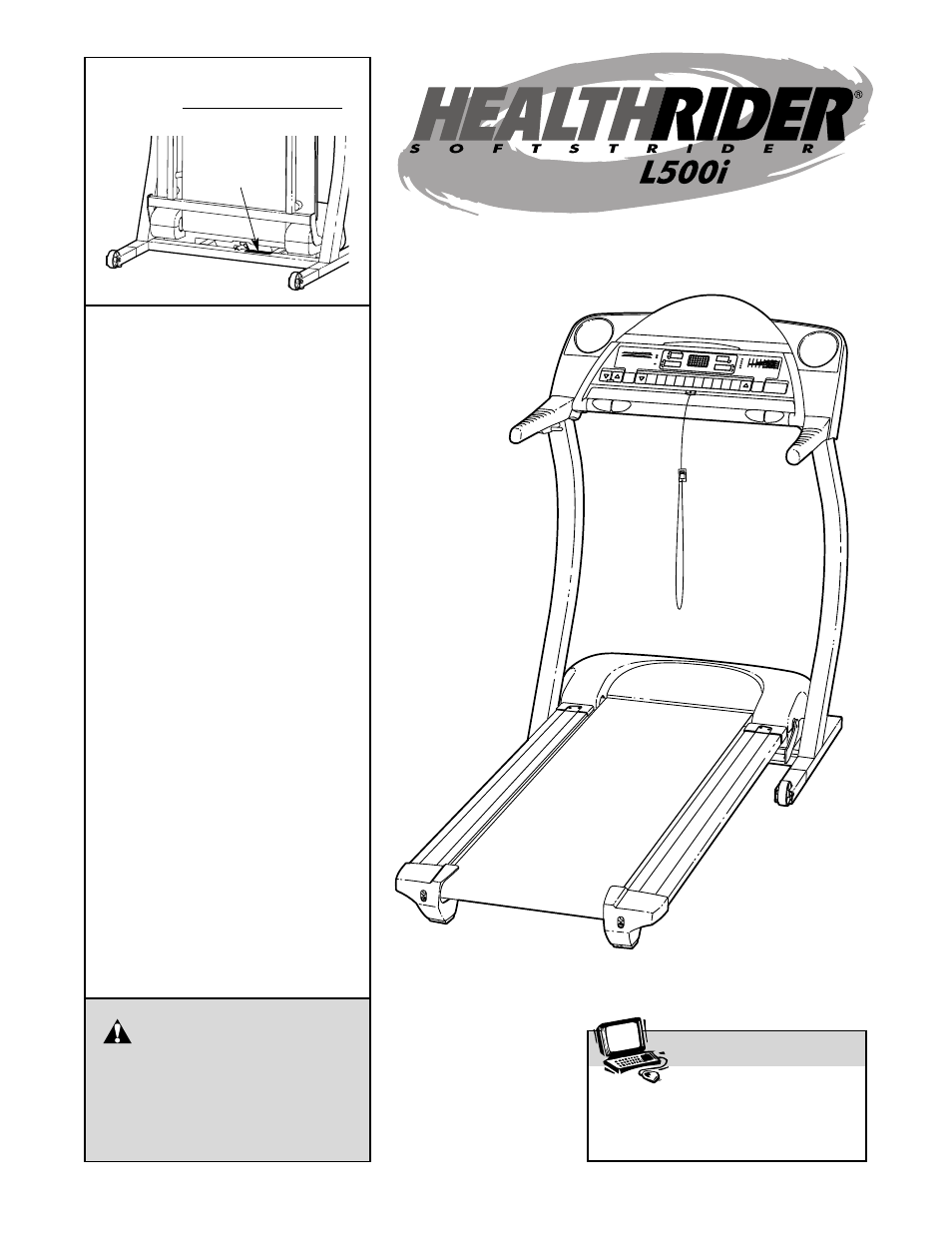 HEALTHRIDER®
SOFTSTRIDER
L500i