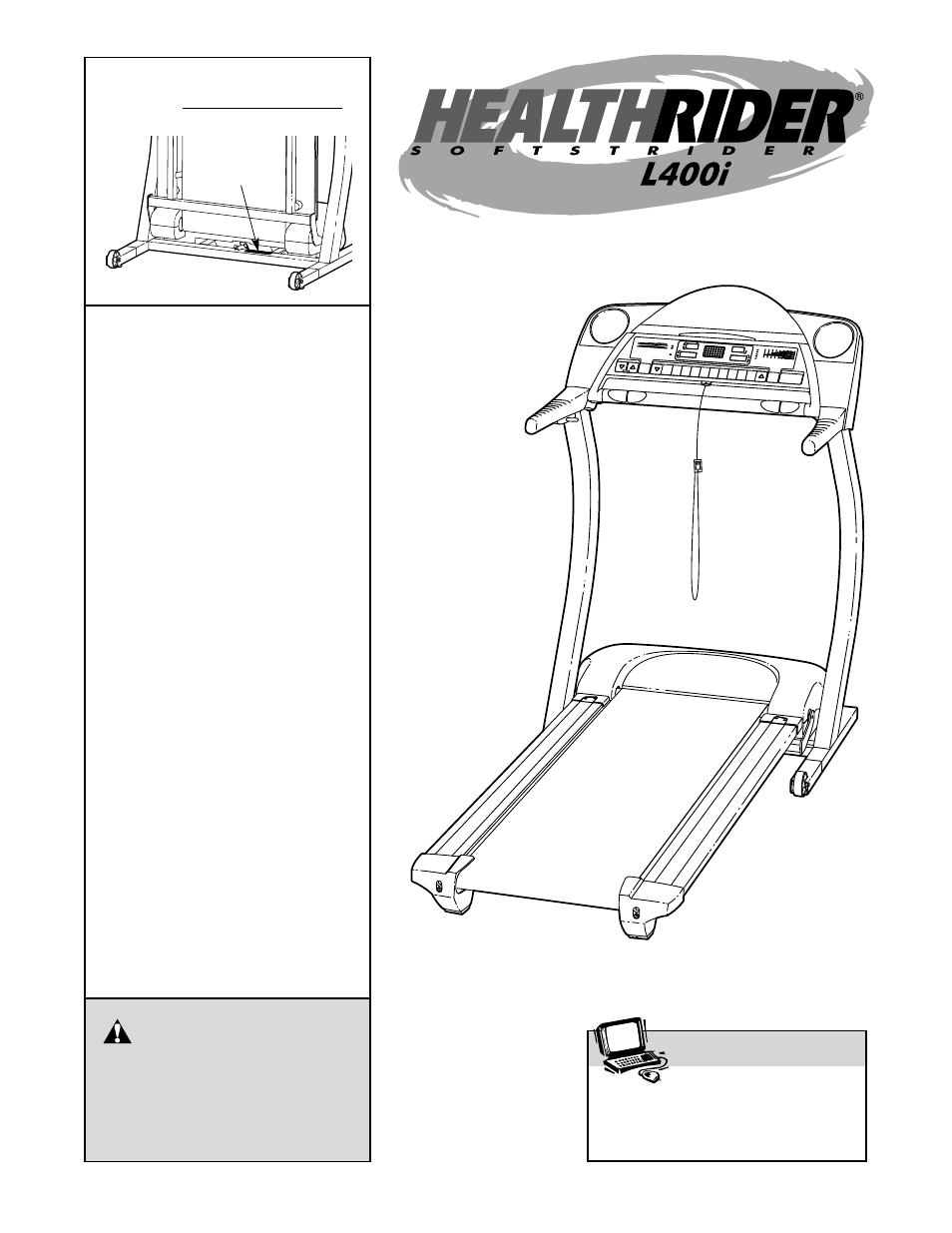 HEALTHRIDER®
SOFTSTRIDER
L400i