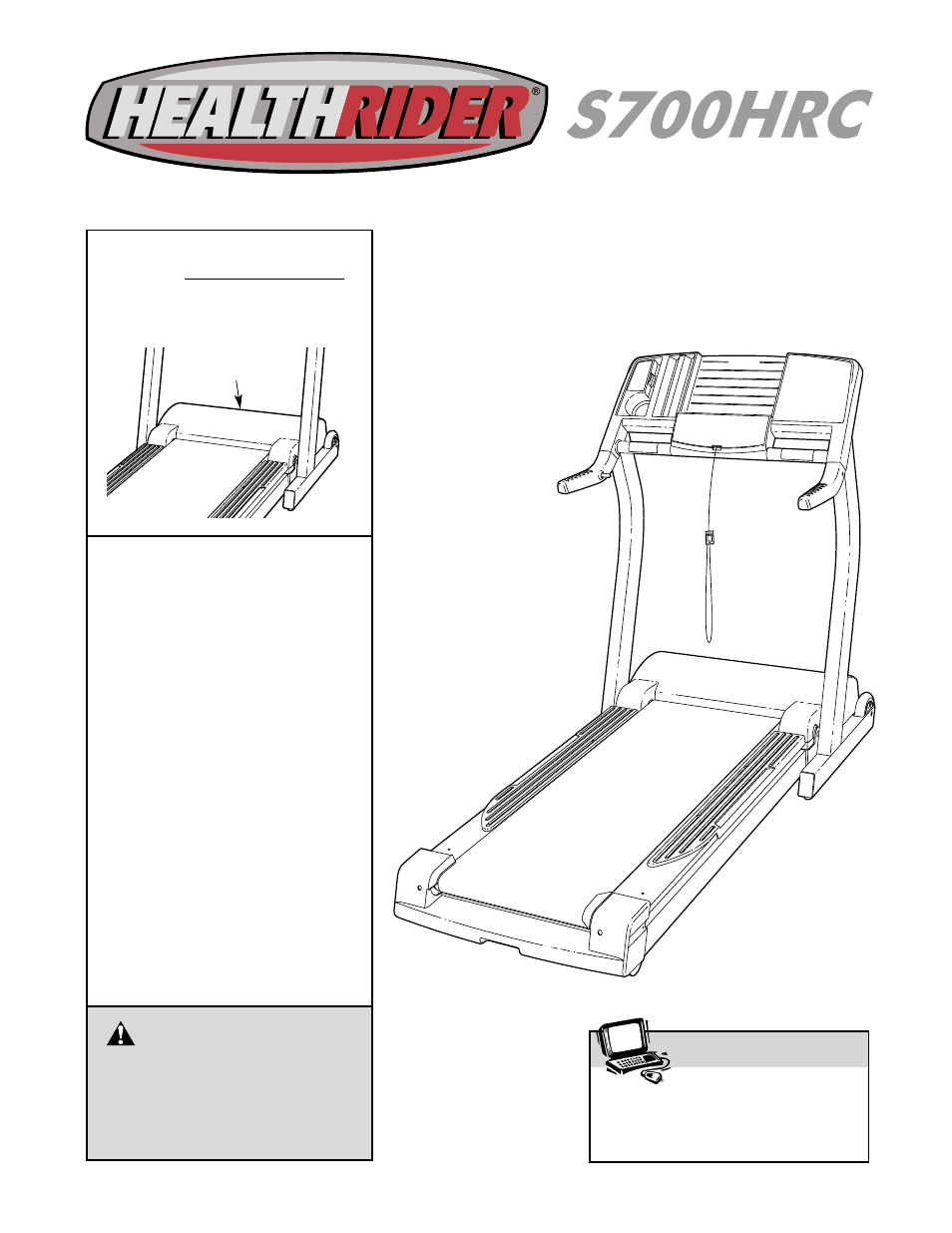 HEALTHRIDER®

S700HRC