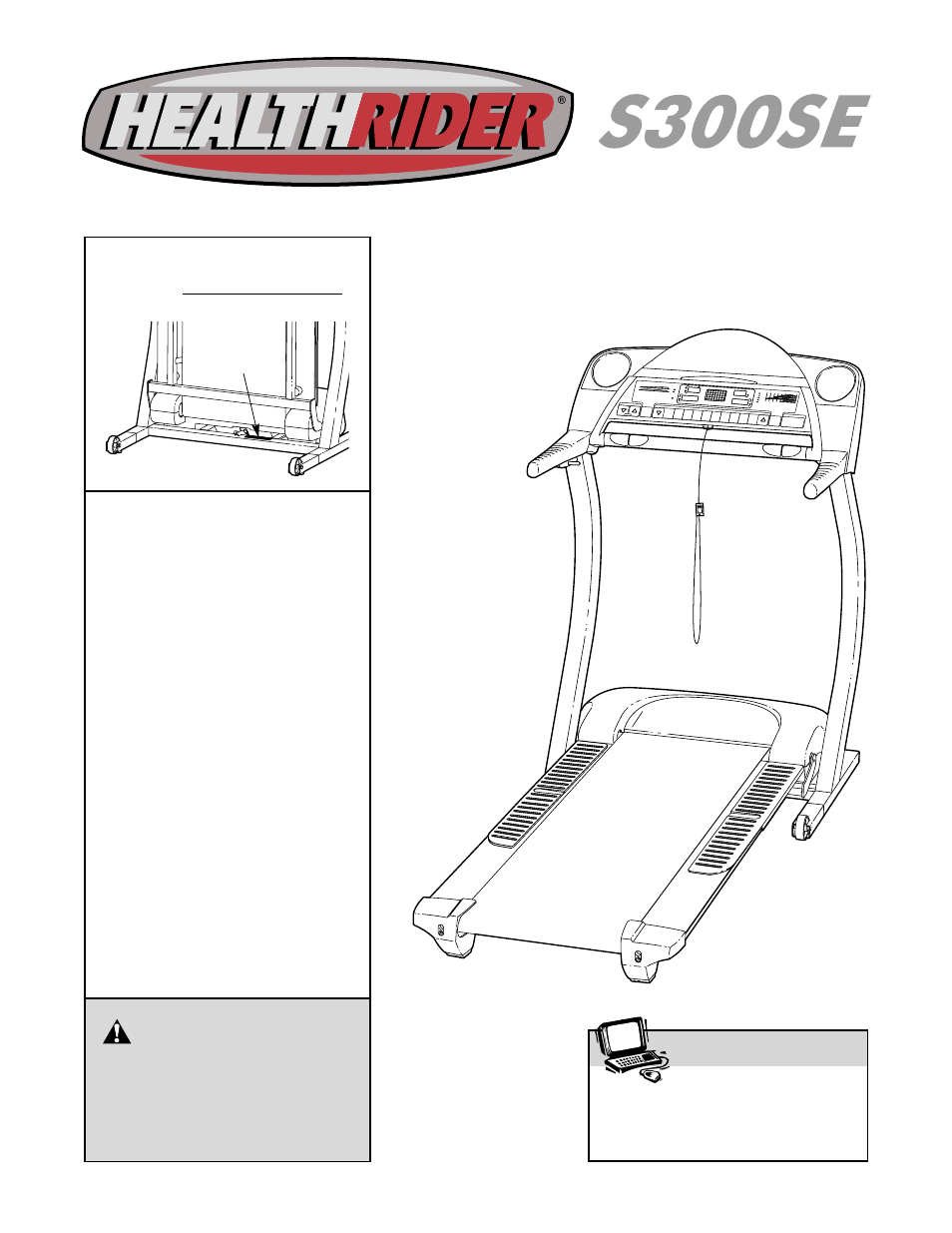 HEALTHRIDER®

S300SE