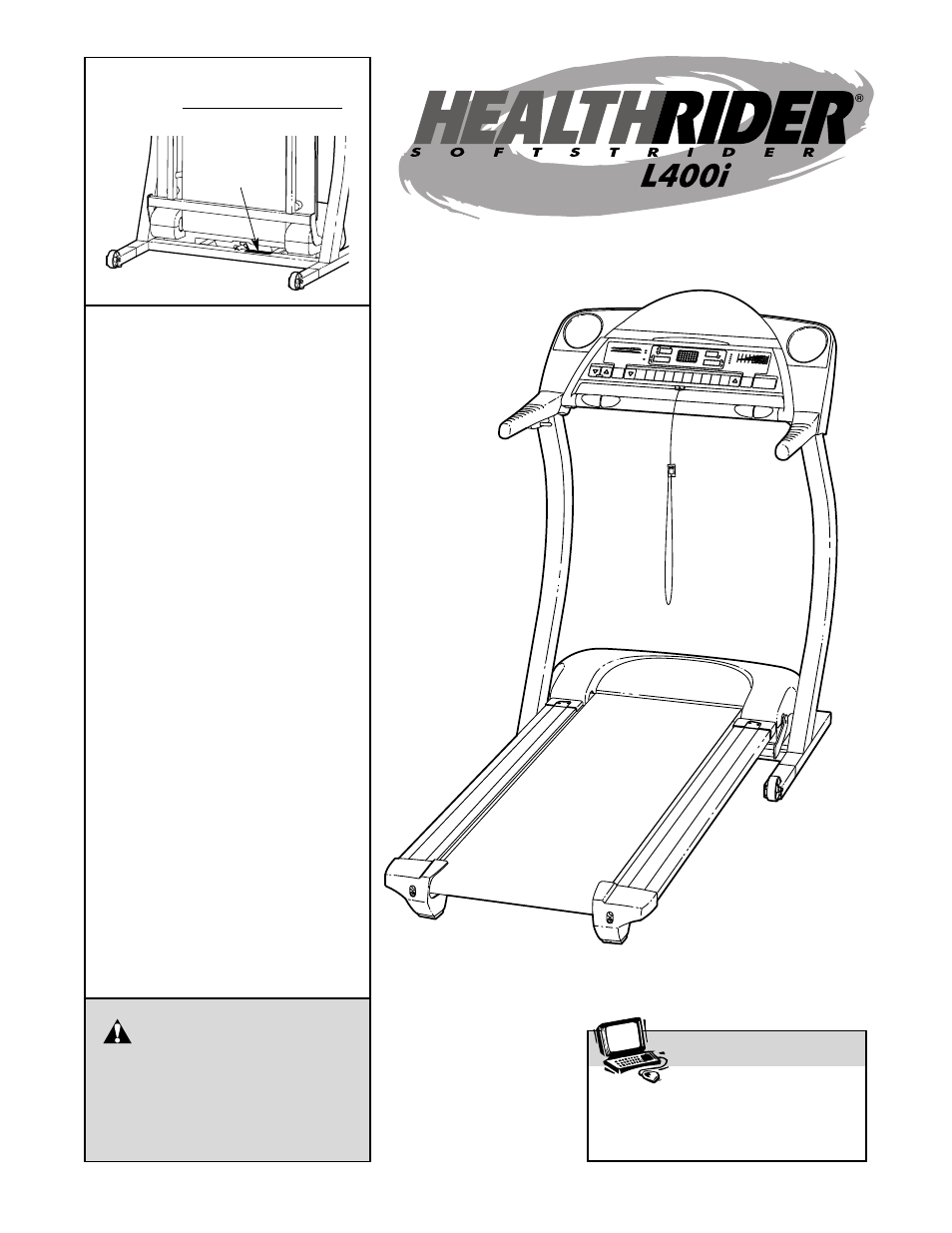 HEALTHRIDER®
SOFTSTRIDER
L400i