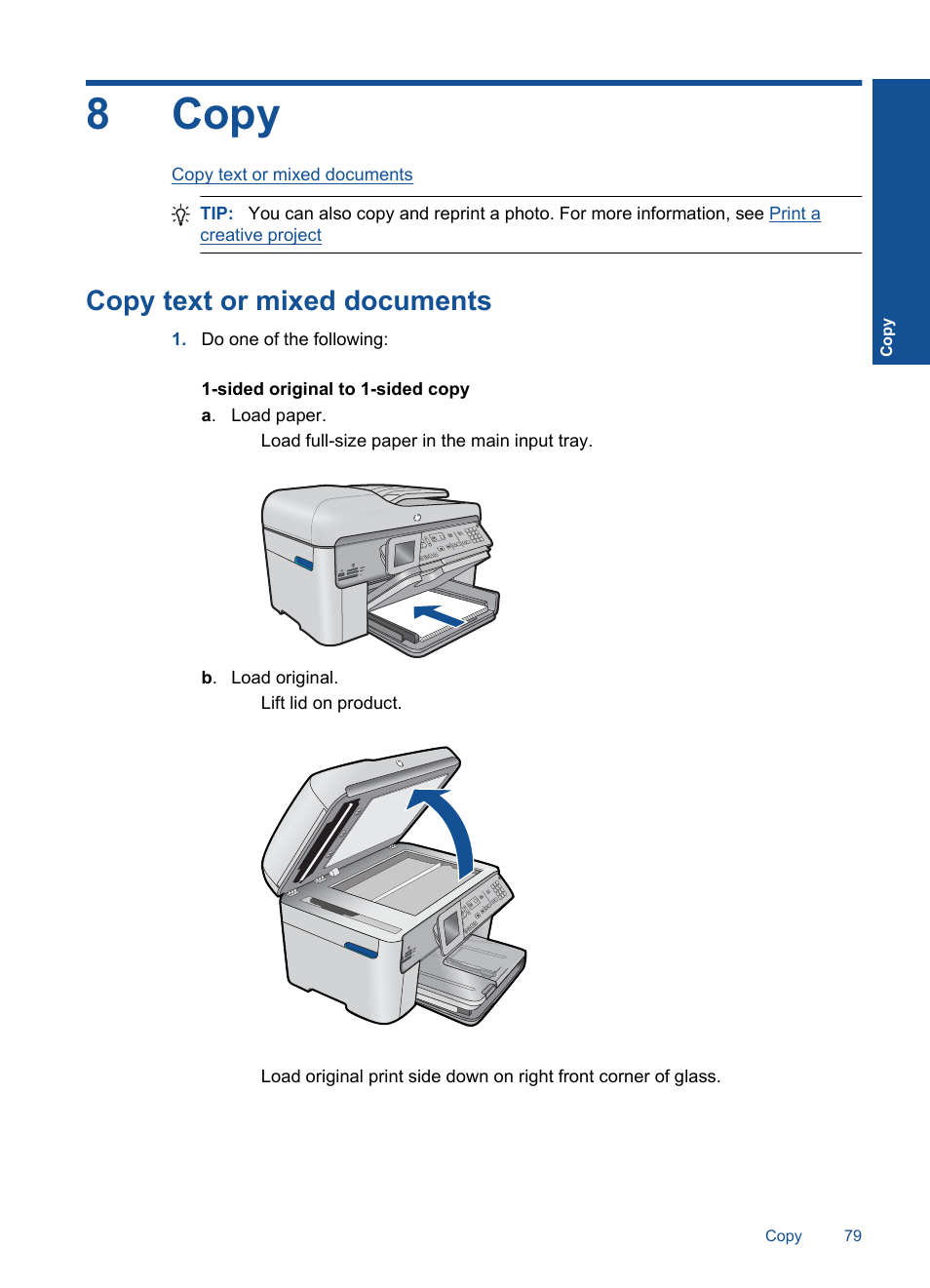 8 Copy

Copy text or mixed documents

TIP: You can also copy and reprint a photo. For more information, see Print a creative project

Copy

Copy text or mixed documents

1. Do one of the following:

1-sided original to 1-sided copy

a. Load paper.

Load full-size paper in the main input tray.

b. Load original.

Lift lid on product.

Load original print side down on right front corner of glass.

Copy 79