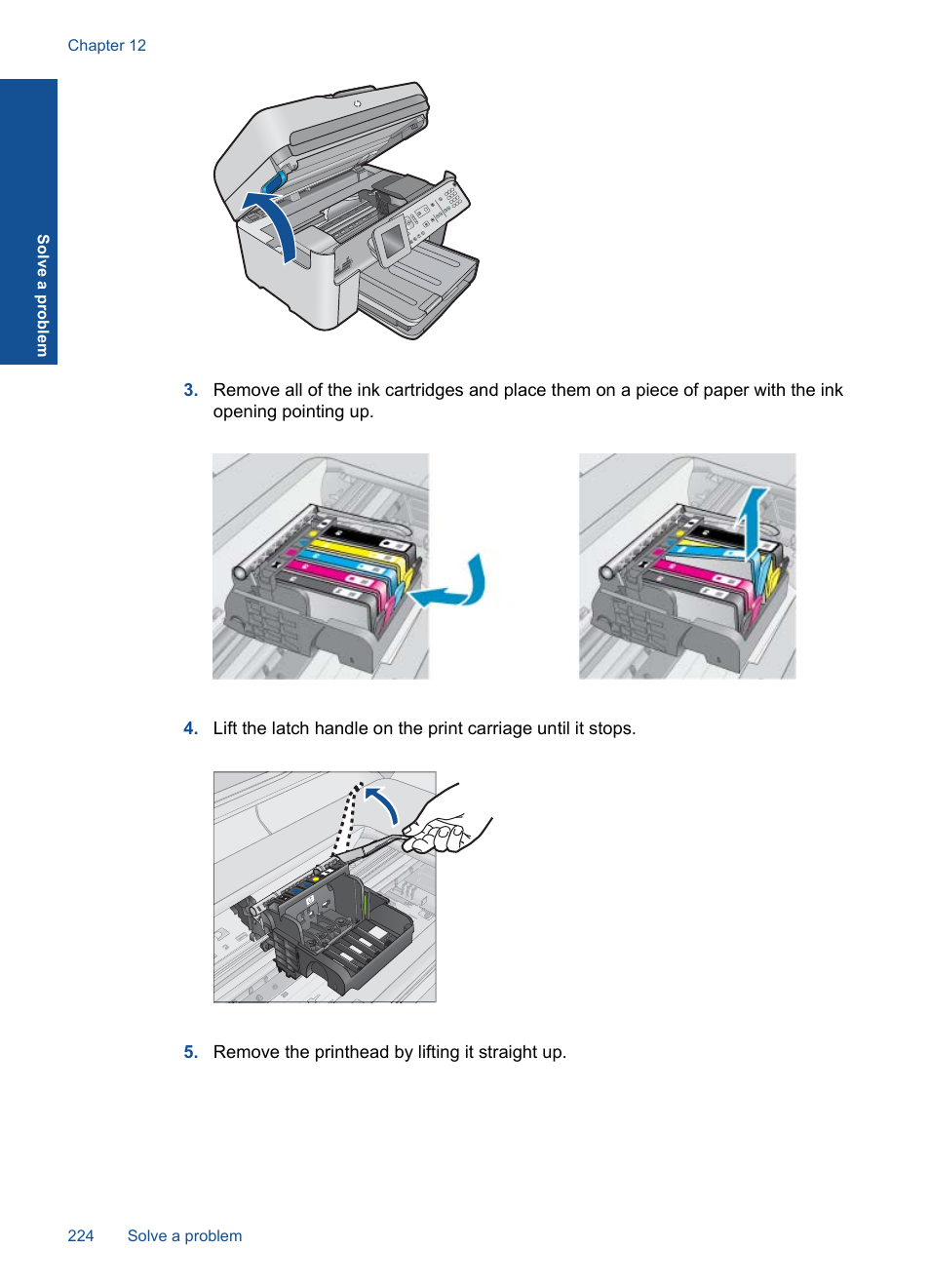 Chapter 12

Solve a problem

3. Remove all of the ink cartridges and place them on a piece of paper with the ink opening pointing up.

4. Lift the latch handle on the print carriage until it stops.

5. Remove the printhead by lifting it straight up.

224 Solve a problem