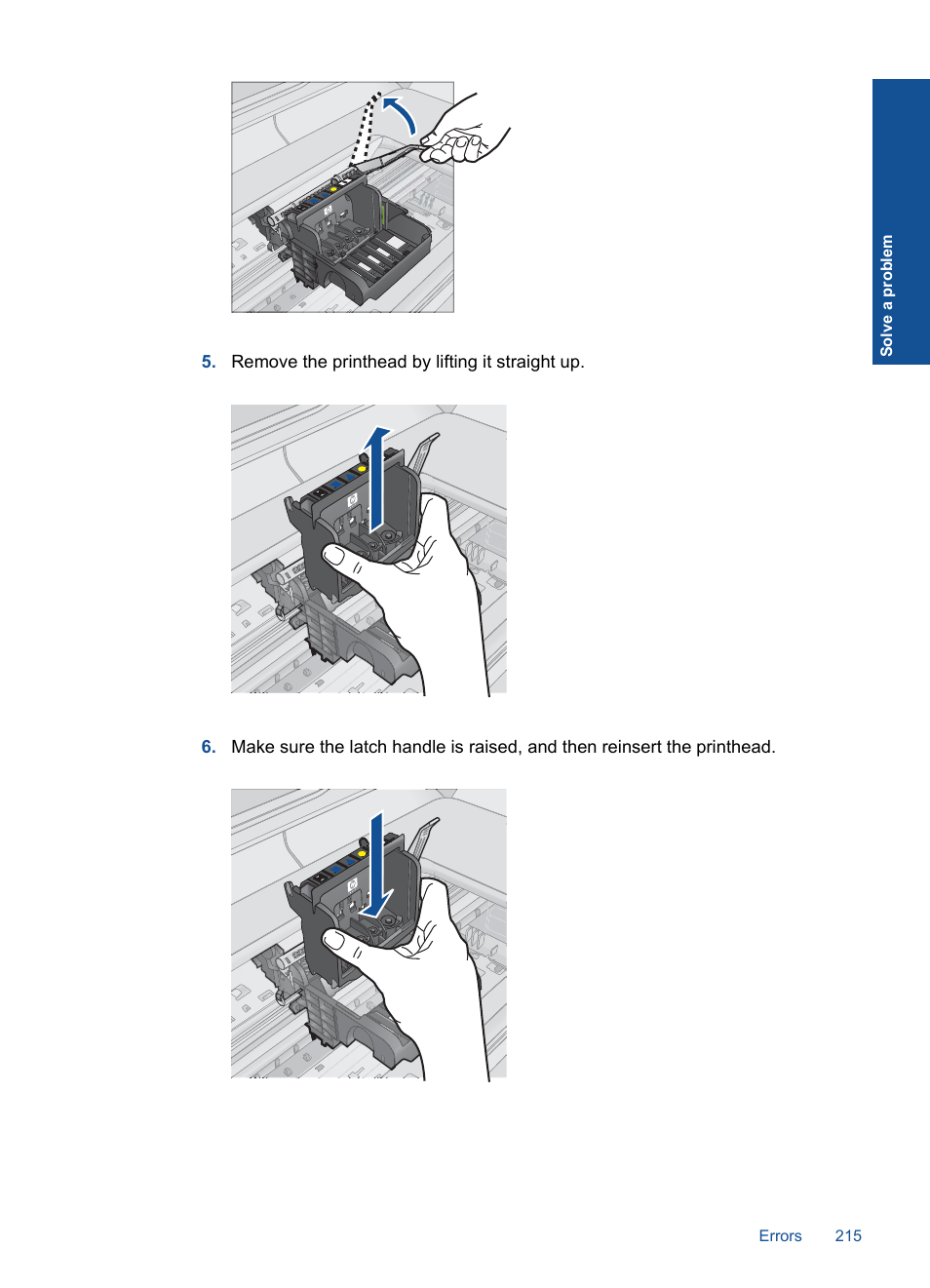 Solve a problem

5. Remove the printhead by lifting it straight up.

6. Make sure the latch handle is raised, and then reinsert the printhead.

Errors 215