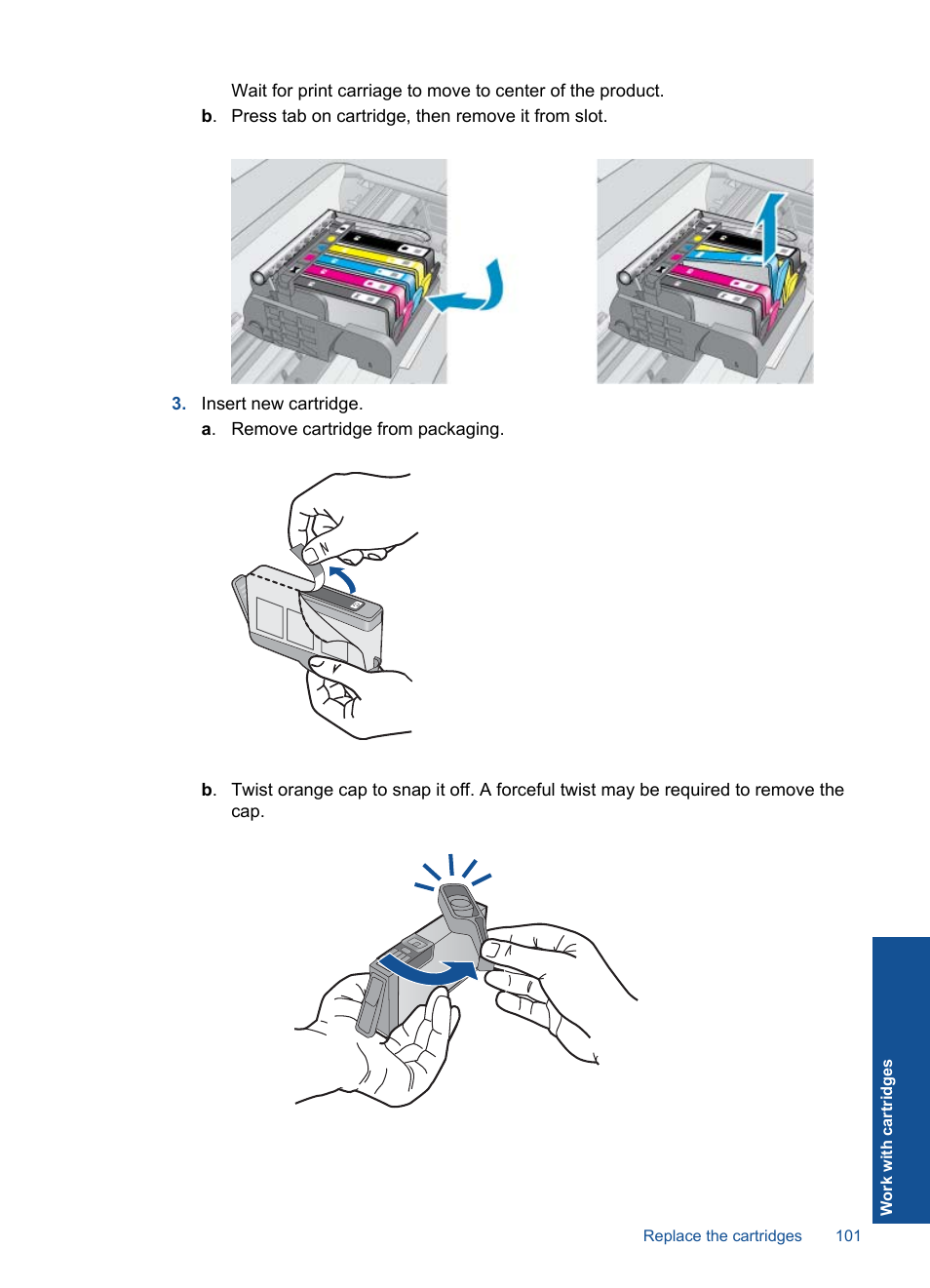 Wait for print carriage to move to center of the product.

b. Press tab on cartridge, then remove it from slot.

3. Insert new cartridge.

a. Remove cartridge from packaging.

b. Twist orange cap to snap it off. A forceful twist may be required to remove the cap.

Work with cartridges

Replace the cartridges 101