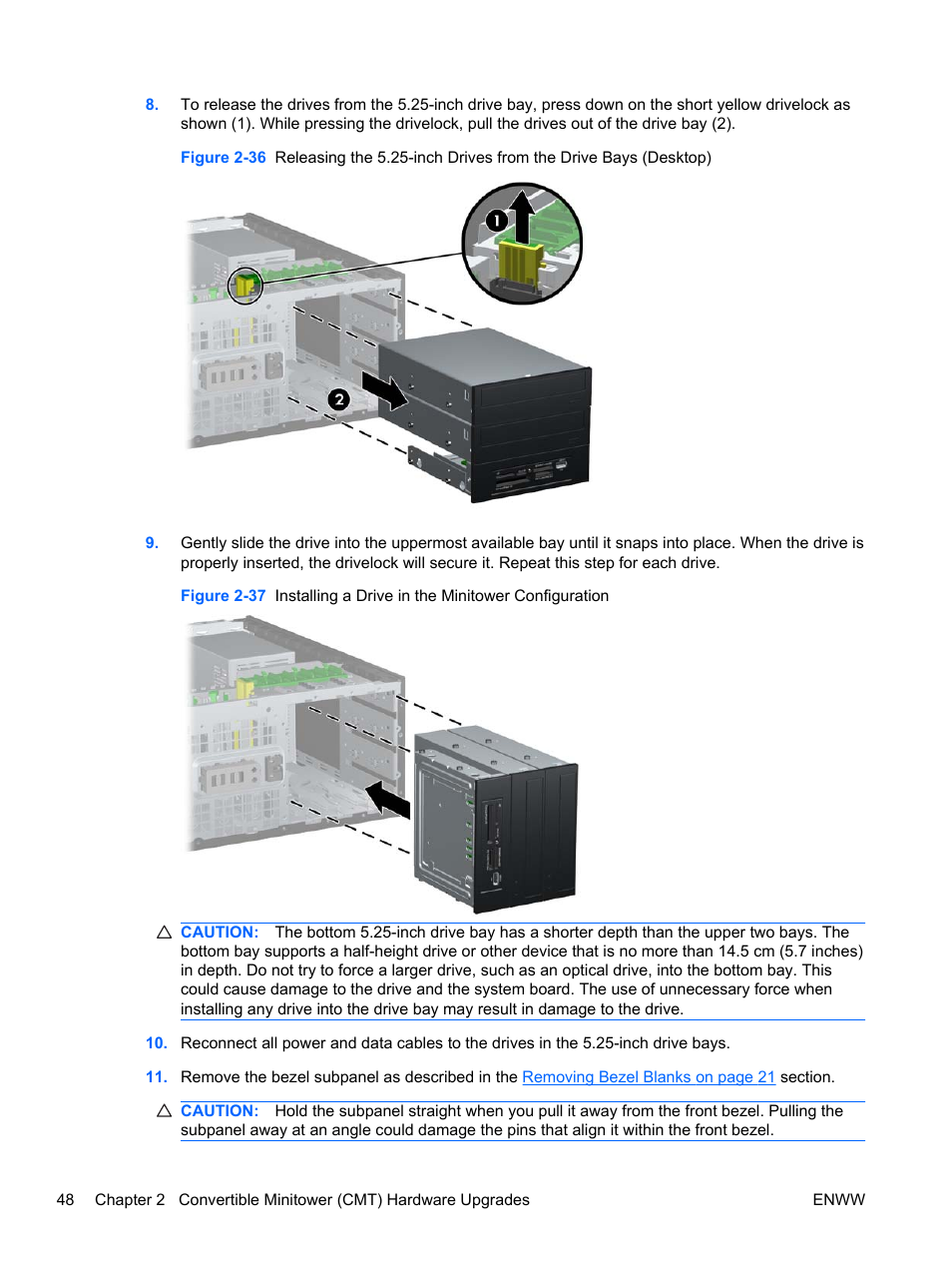 8. To release the drives from the 5.25-inch drive bay, press down on the short yellow drivelock as shown (1). While pressing the drivelock, pull the drives out of the drive bay (2).

Figure 2-36 Releasing the 5.25-inch Drives from the Drive Bays (Desktop)

1

2

9. Gently slide the drive into the uppermost available bay until it snaps into place. When the drive is properly inserted, the drivelock will secure it. Repeat this step for each drive.

Figure 2-37 Installing a Drive in the Minitower Configuration

CAUTION: The bottom 5.25-inch drive bay has a shorter depth than the upper two bays. The bottom bay supports a half-height drive or other device that is no more than 14.5 cm (5.7 inches) in depth. Do not try to force a larger drive, such as an optical drive, into the bottom bay. This could cause damage to the drive and the system board. The use of unnecessary force when installing any drive into the drive bay may result in damage to the drive.

10. Reconnect all power and data cables to the drives in the 5.25-inch drive bays.

11. Remove the bezel subpanel as described in the Removing Bezel Blanks on page 21 section.

CAUTION: Hold the subpanel straight when you pull it away from the front bezel. Pulling the subpanel away at an angle could damage the pins that align it within the front bezel.

48 Chapter 2 Convertible Minitower (CMT) Hardware Upgrades ENWW