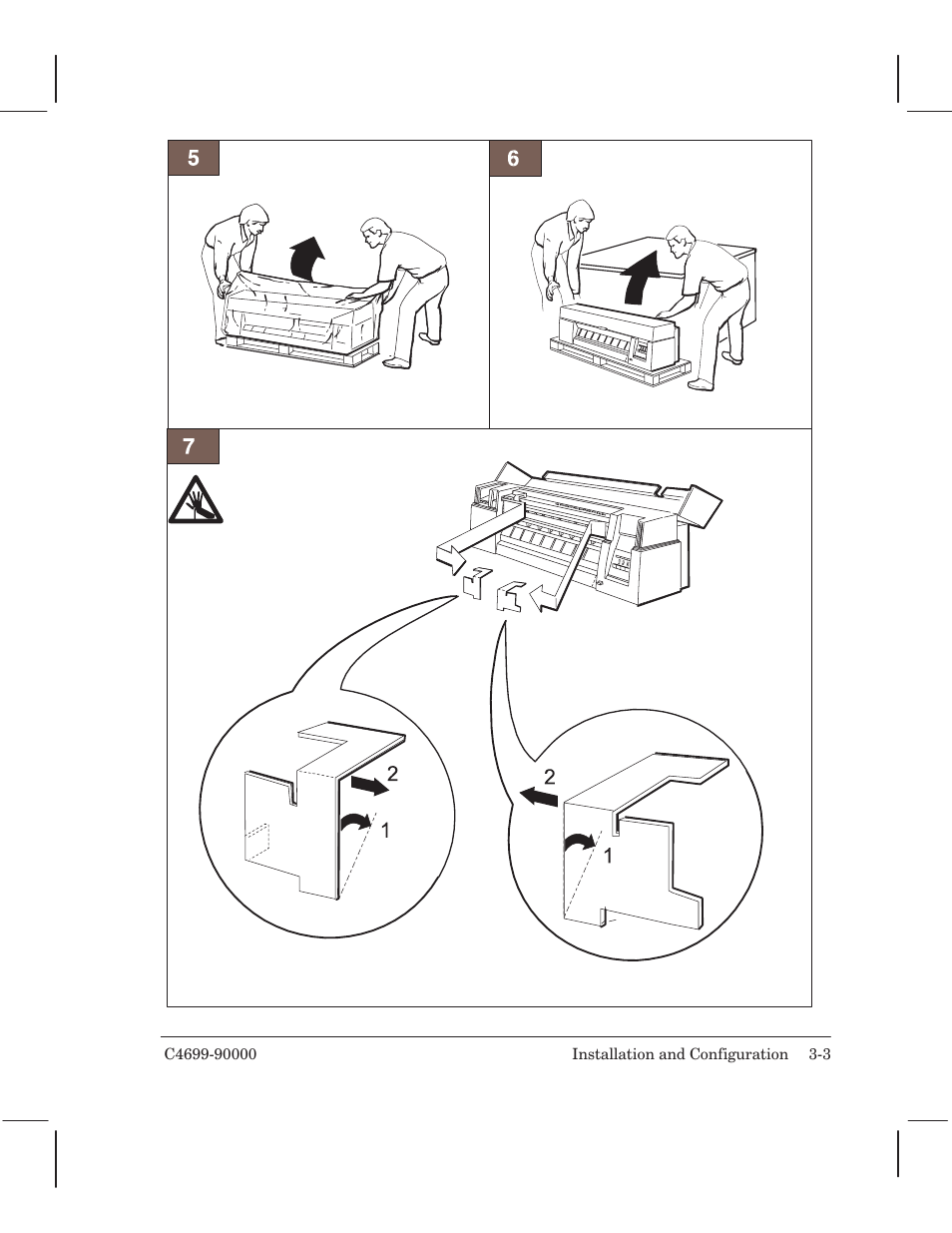 5

6

7

2

1

2

1

C4699-90000

Installation and Configuration 3-3