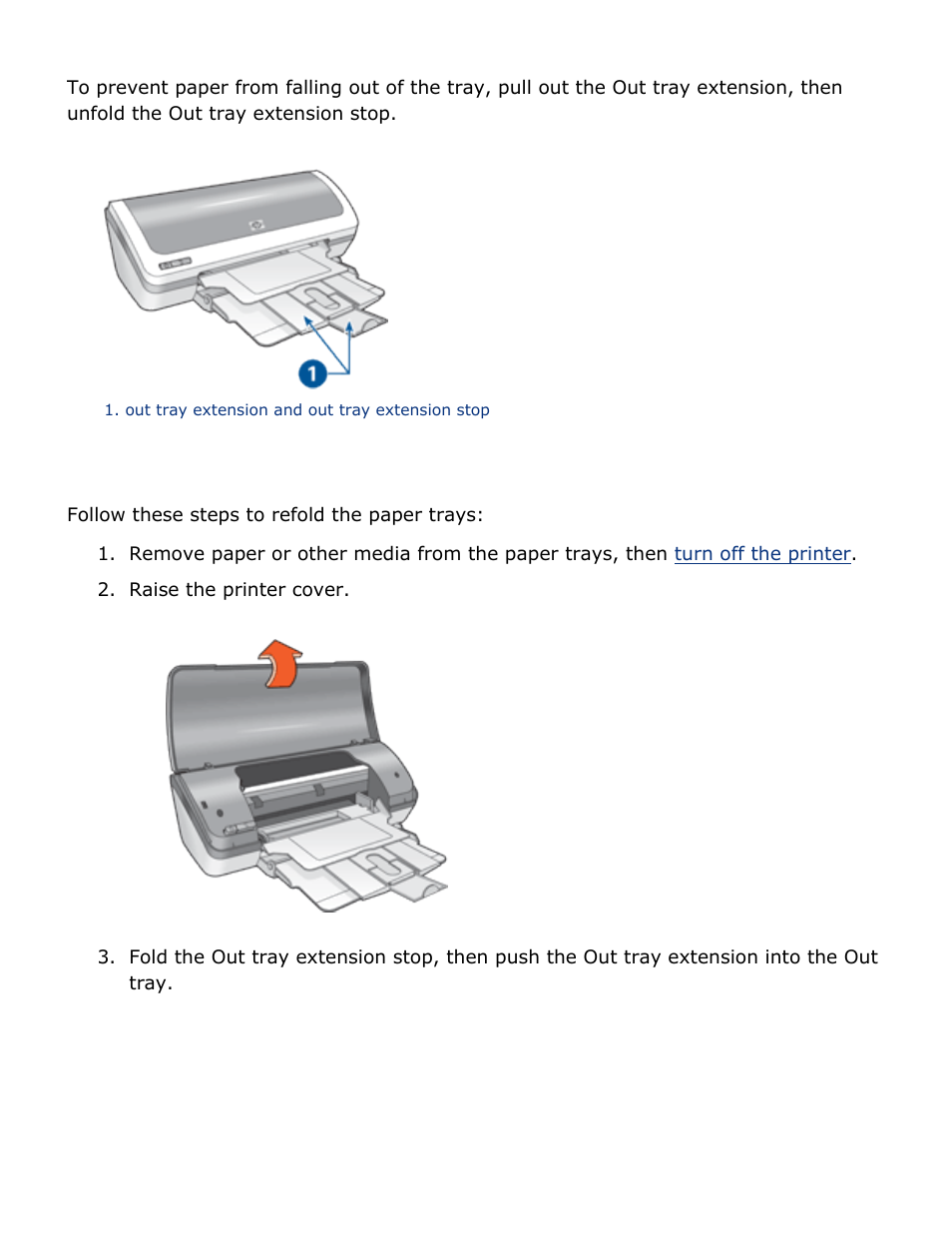 To prevent paper from falling out of the tray, pull out the Out tray extension, then unfold the Out tray extension stop.

1

1. out tray extension and out tray extension stop

Follow these steps to refold the paper trays:

1. Remove paper or other media from the paper trays, then turn off the printer.
2. Raise the printer cover.

3. Fold the Out tray extension stop, then push the Out tray extension into the Out tray.