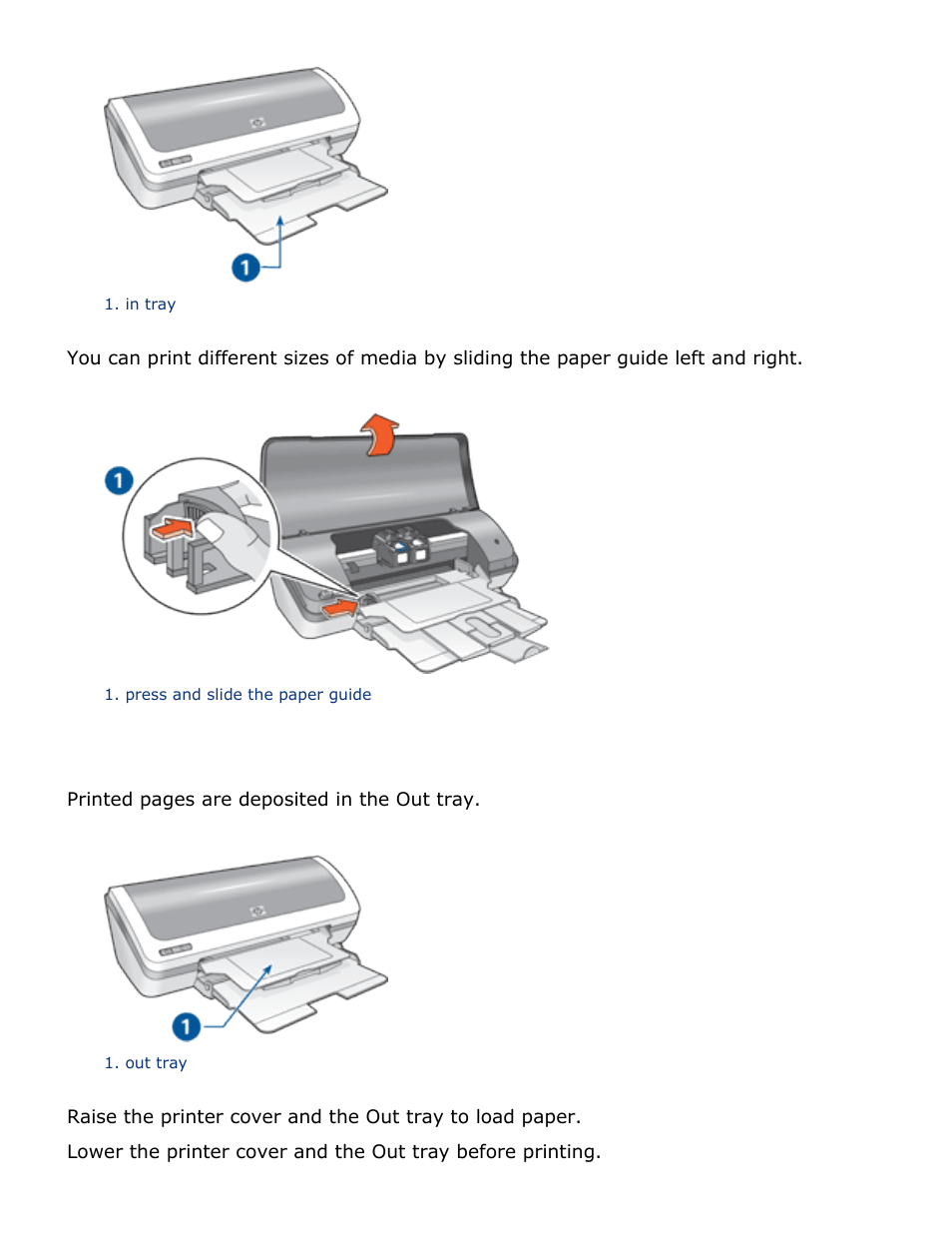 1

1. in tray

You can print different sizes of media by sliding the paper guide left and right.

1

1. press and slide the paper guide

Printed pages are deposited in the Out tray.

1

1. out tray

Raise the printer cover and the Out tray to load paper.

Lower the printer cover and the Out tray before printing.