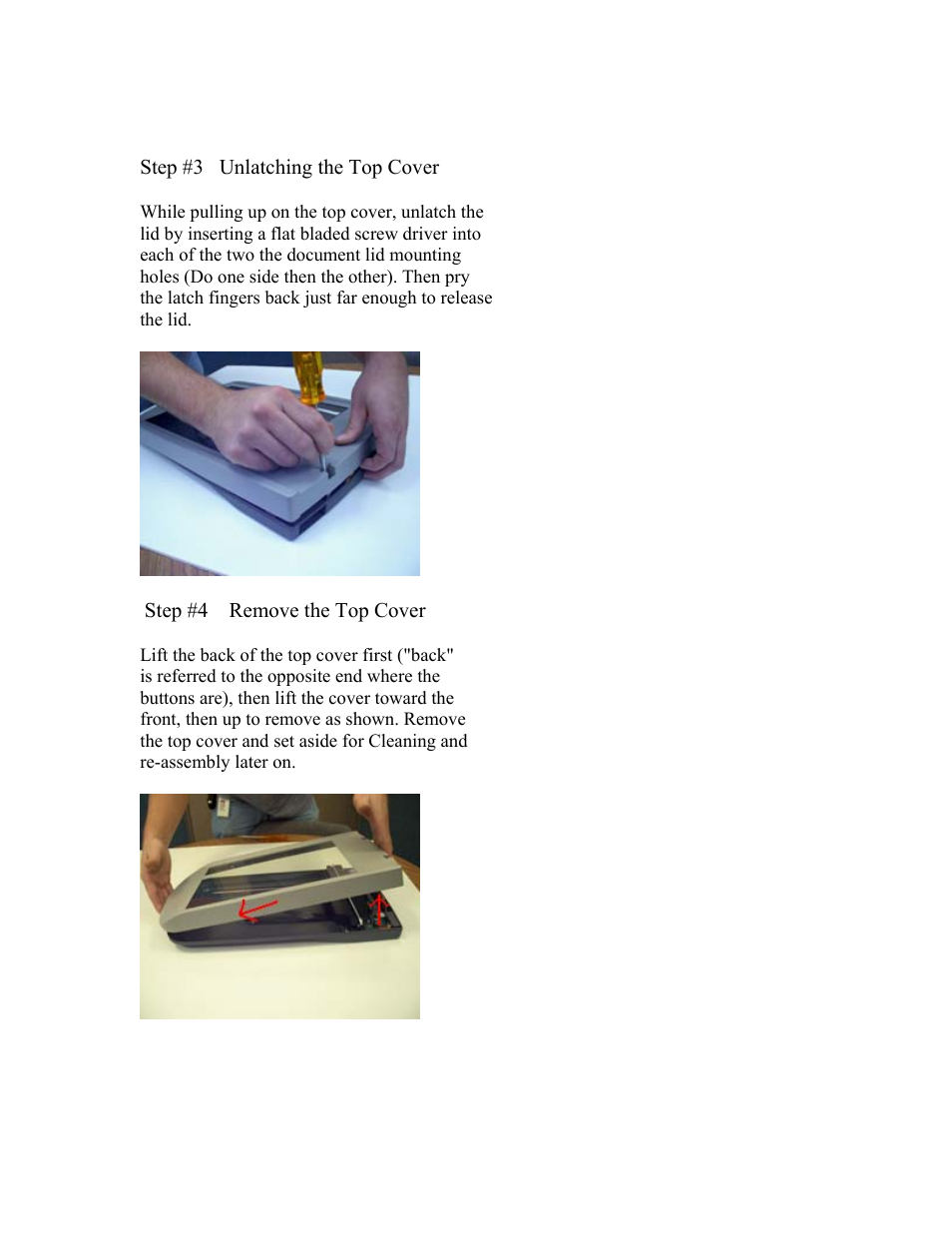 Step #3 Unlatching the Top Cover

While pulling up on the top cover, unlatch the lid by inserting a flat bladed screw driver into each of the two the document lid mounting holes (Do one side then the other). Then pry the latch fingers back just far enough to release the lid.

Step #4 Remove the Top Cover

Lift the back of the top cover first ("back" is referred to the opposite end where the buttons are), then lift the cover toward the front, then up to remove as shown. Remove the top cover and set aside for Cleaning and re-assembly later on.