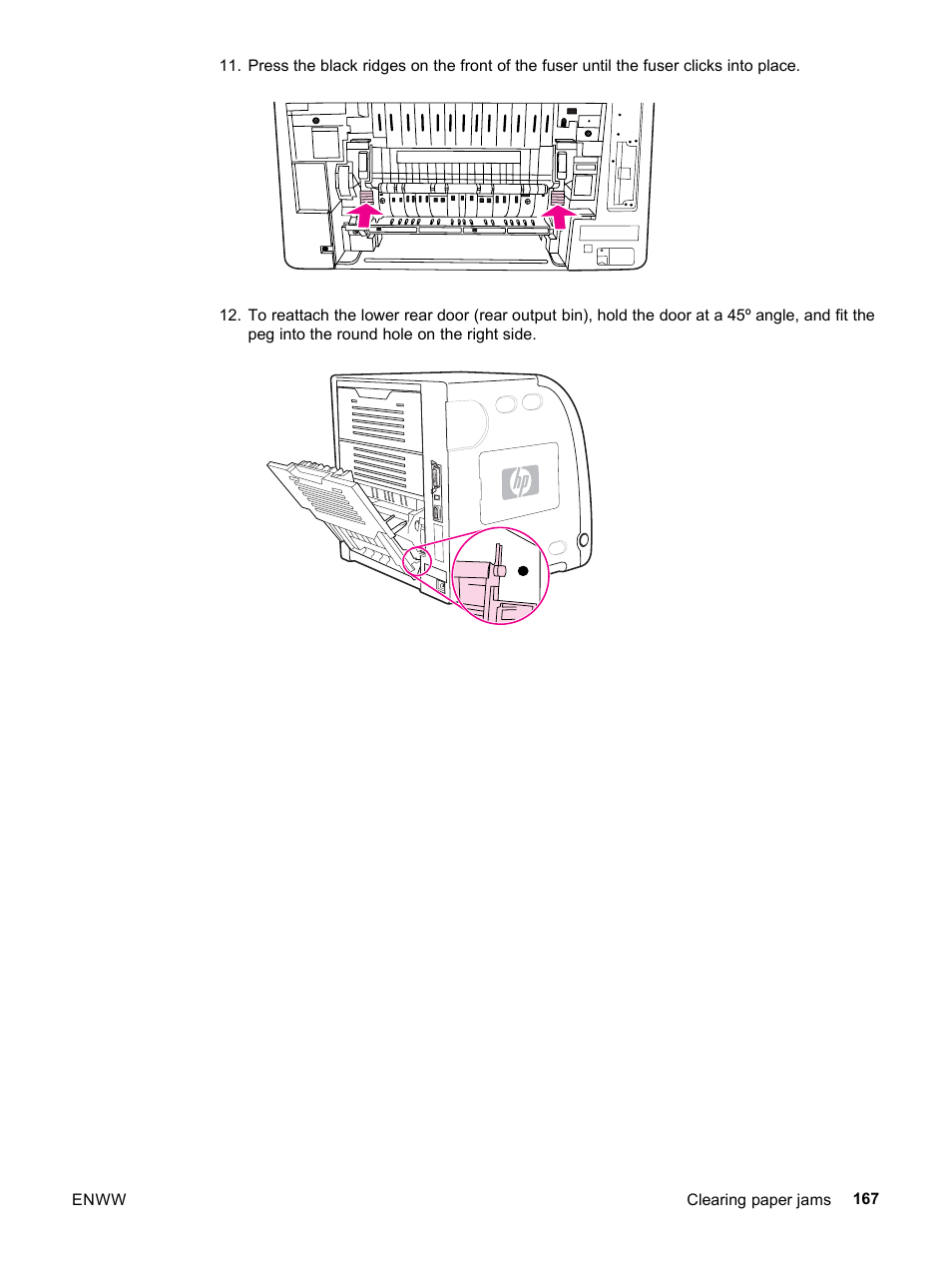 11. Press the black ridges on the front of the fuser until the fuser clicks into place.

12. To reattach the lower rear door (rear output bin), hold the door at a 45º angle, and fit the peg into the round hole on the right side.

hp

ENWW

Clearing paper jams 167