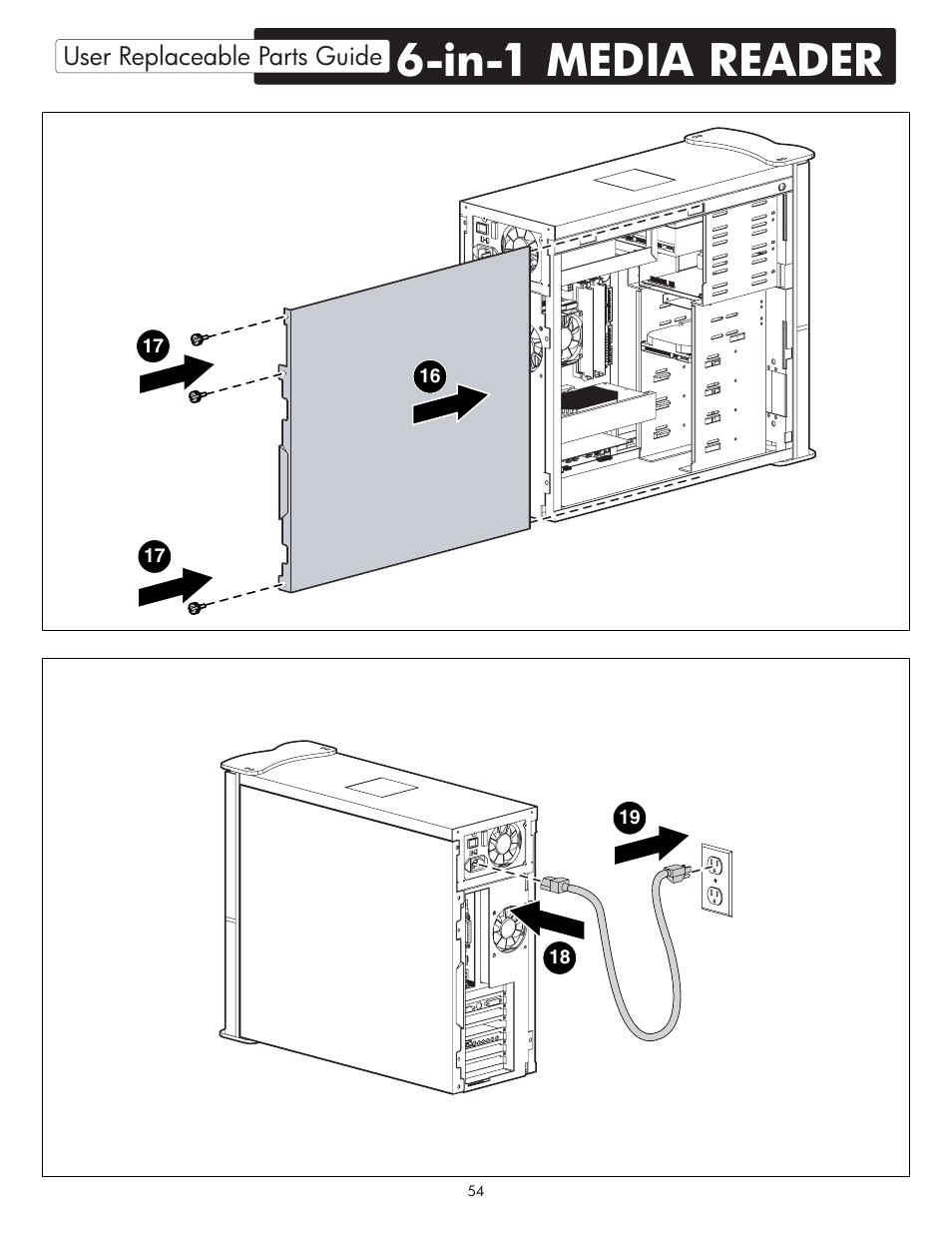 User Replaceable Parts Guide 6-in-1 MEDIA READER

17

16

17

19

18

54