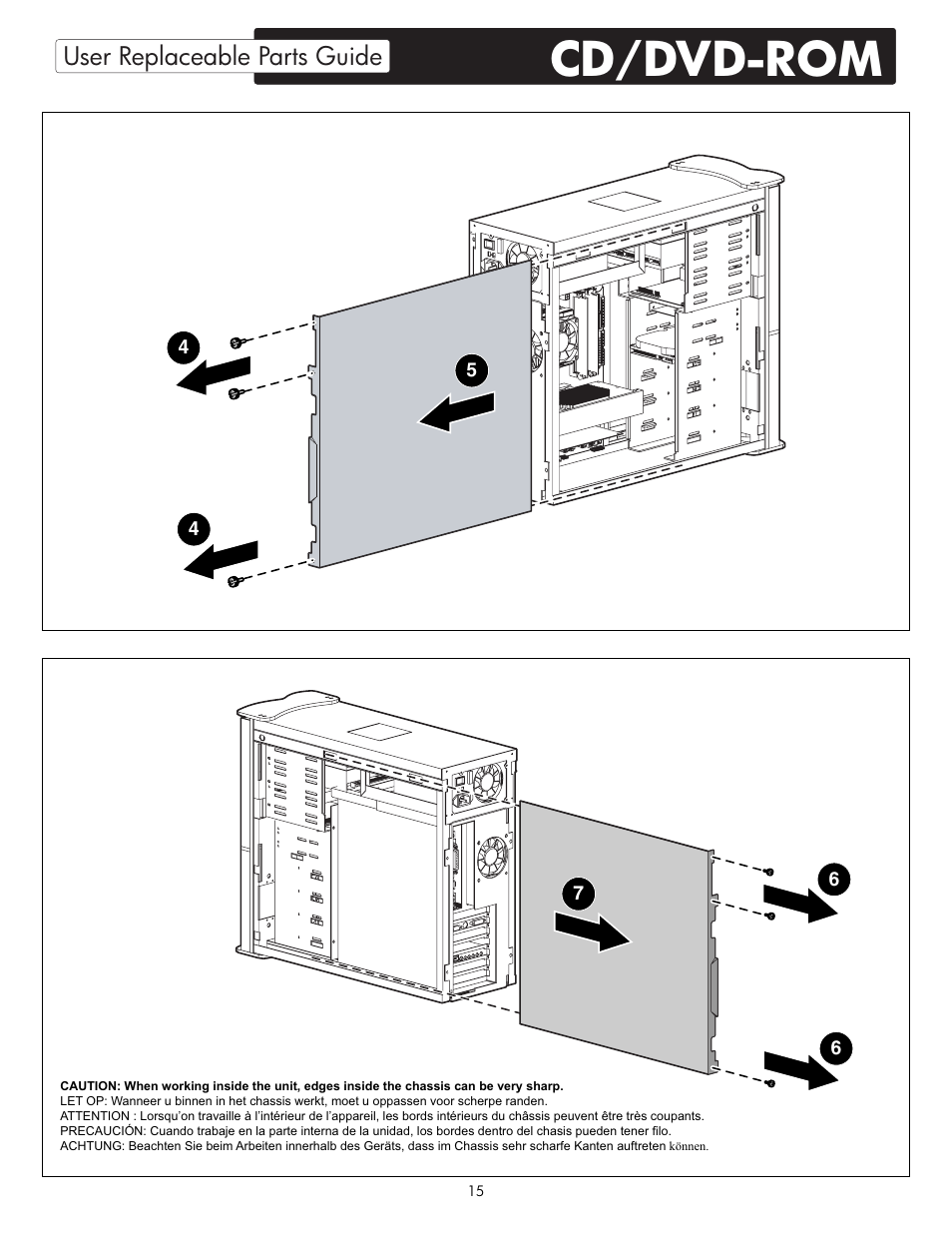 User Replaceable Parts Guide

CD/DVD-ROM

4

5

4

7

6

6

CAUTION: When working inside the unit, edges inside the chassis can be very sharp.
LET OP: Wanneer u binnen in het chassis werkt, moet u oppassen voor scherpe randen.
ATTENTION : Lorsqu'on travaille à l'intérieur de l'appareil, les bords intérieurs du châssis peuvent être très coupants.
PRECAUCIÓN: Cuando trabaje en la parte interna de la unidad, los bordes dentro del chasis pueden tener filo.
ACHTUNG: Beachten Sie beim Arbeiten innerhalb des Geräts, dass im Chassis sehr scharfe Kanten auftreten können.

15