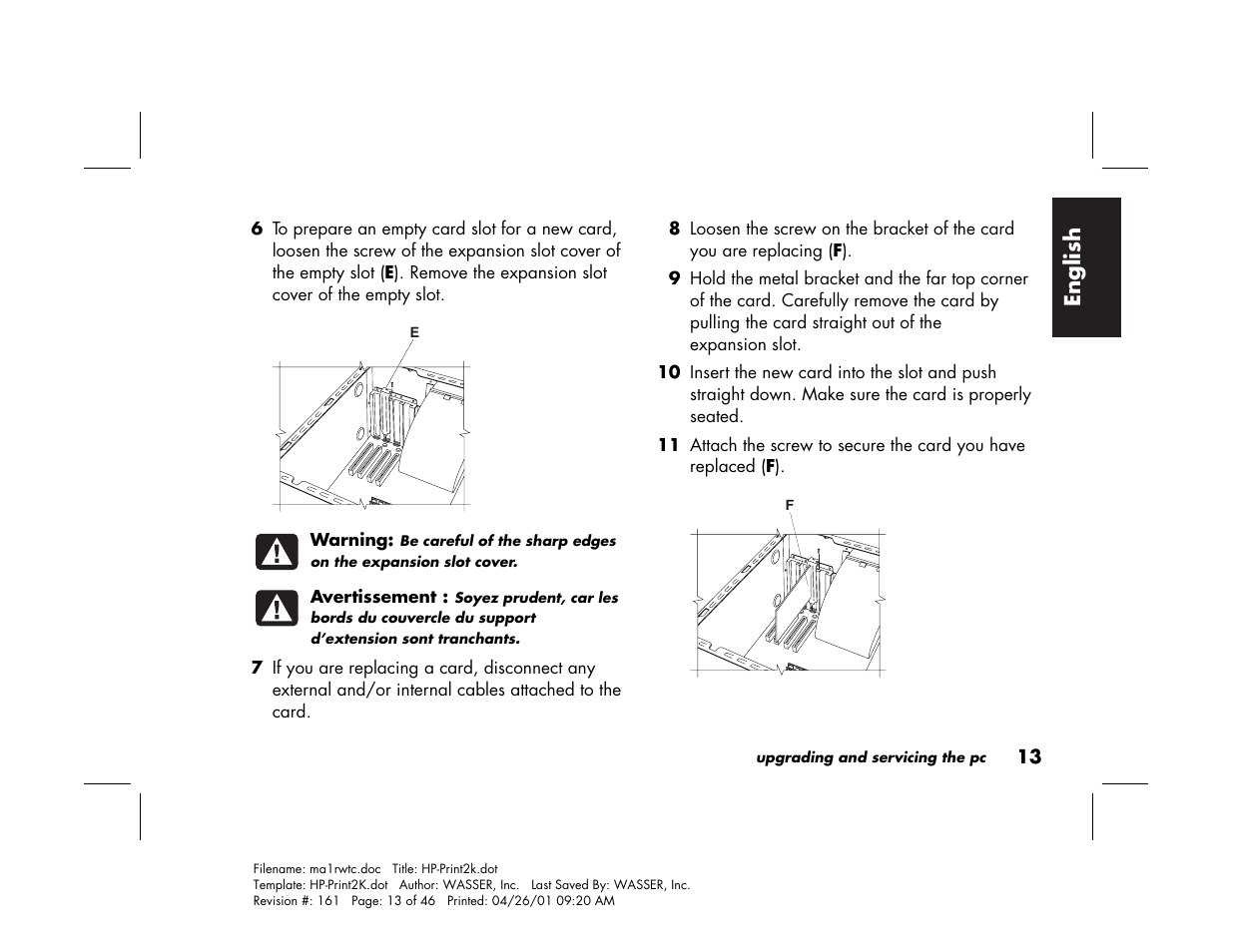 6 To prepare an empty card slot for a new card, loosen the screw of the expansion slot cover of the empty slot (E). Remove the expansion slot cover of the empty slot.

E

Warning: Be careful of the sharp edges on the expansion slot cover.

Avertissement : Soyez prudent, car les bords du couvercle du support d'extension sont tranchants.

7 If you are replacing a card, disconnect any external and/or internal cables attached to the card.

8 Loosen the screw on the bracket of the card you are replacing (F).

9 Hold the metal bracket and the far top corner of the card. Carefully remove the card by pulling the card straight out of the expansion slot.

10 Insert the new card into the slot and push straight down. Make sure the card is properly seated.

11 Attach the screw to secure the card you have replaced (F).

F

English

upgrading and servicing the pc 13

Filename: ma1rwtc.doc Title: HP-Print2k.dot
Template: HP-Print2K.dot Author: WASSER, Inc. Last Saved By: WASSER, Inc.
Revision #: 161 Page: 13 of 46 Printed: 04/26/01 09:20 AM