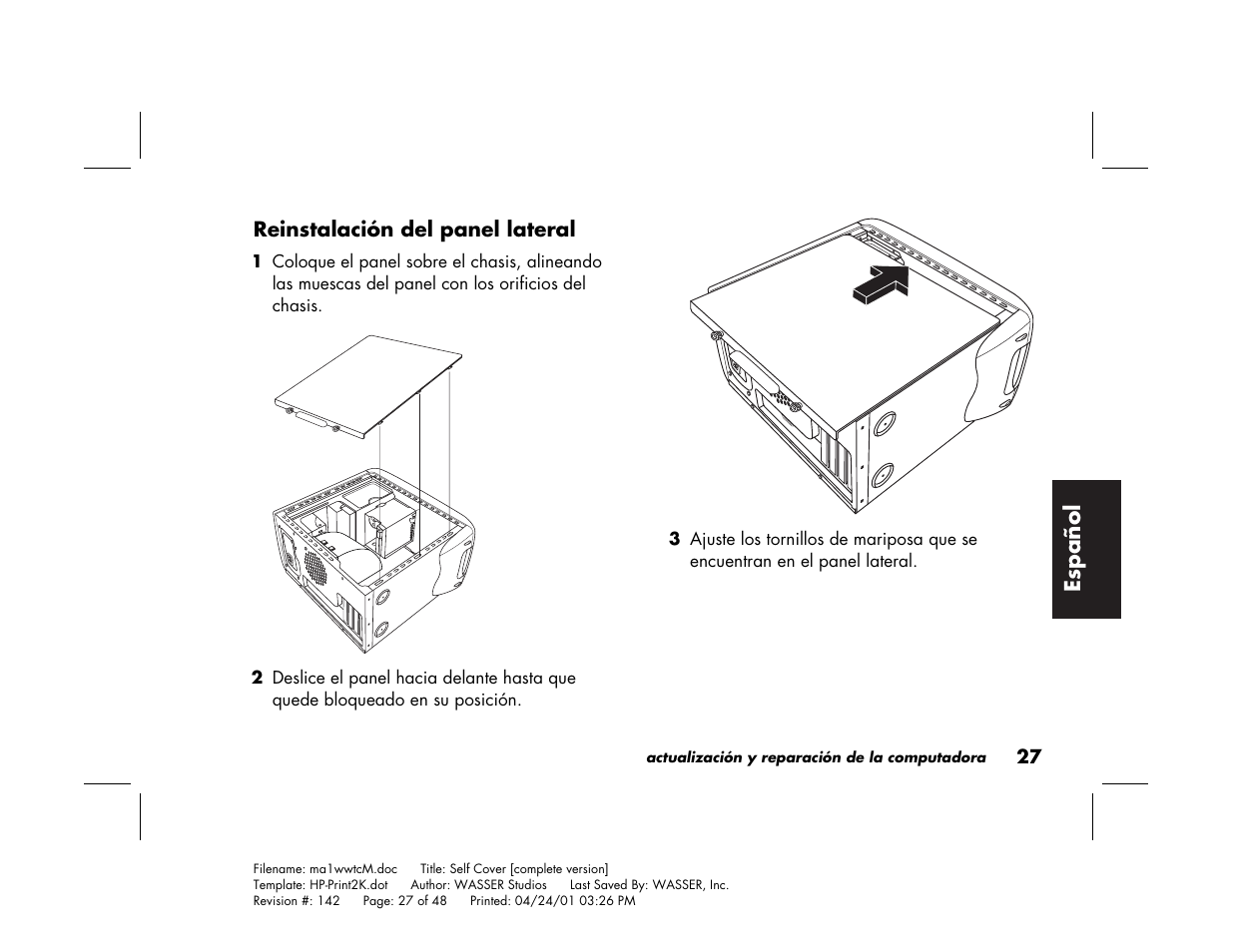 Reinstalación del panel lateral

1 Coloque el panel sobre el chasis, alineando las muescas del panel con los orificios del chasis.

2 Deslice el panel hacia delante hasta que quede bloqueado en su posición.

3 Ajuste los tornillos de mariposa que se encuentran en el panel lateral.

Español

actualización y reparación de la computadora 27

Filename: ma1wwtcM.doc Title: Self Cover [complete version]
Template: HP-Print2K.dot Author: WASSER Studios Last Saved By: WASSER, Inc.
Revision #: 142 Page: 27 of 48 Printed: 04/24/01 03:26 PM